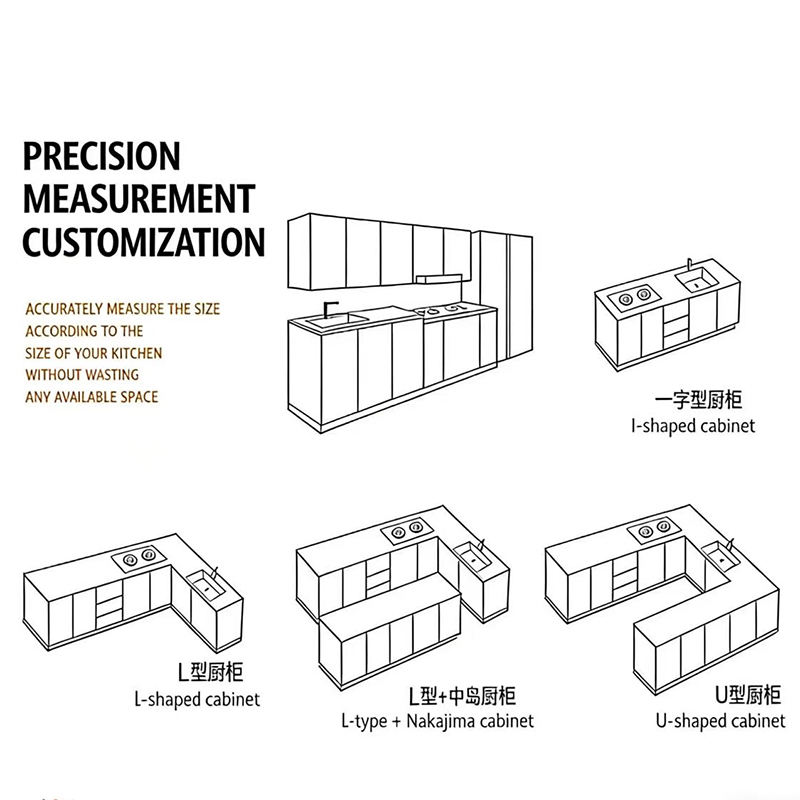 PRECISION
MEASUREMENT
CUSTOMIZATION

ACCURATELY MEASURE THE SIZE ACCORDING TO THE SIZE OF YOUR KITCHEN WITHOUT WASTING ANY AVAILABLE SPACE

一字型厨柜
I-shaped cabinet

L型厨柜
L-shaped cabinet

L型+中岛厨柜
L-type + Nakajima cabinet

U型厨柜
U-shaped cabinet