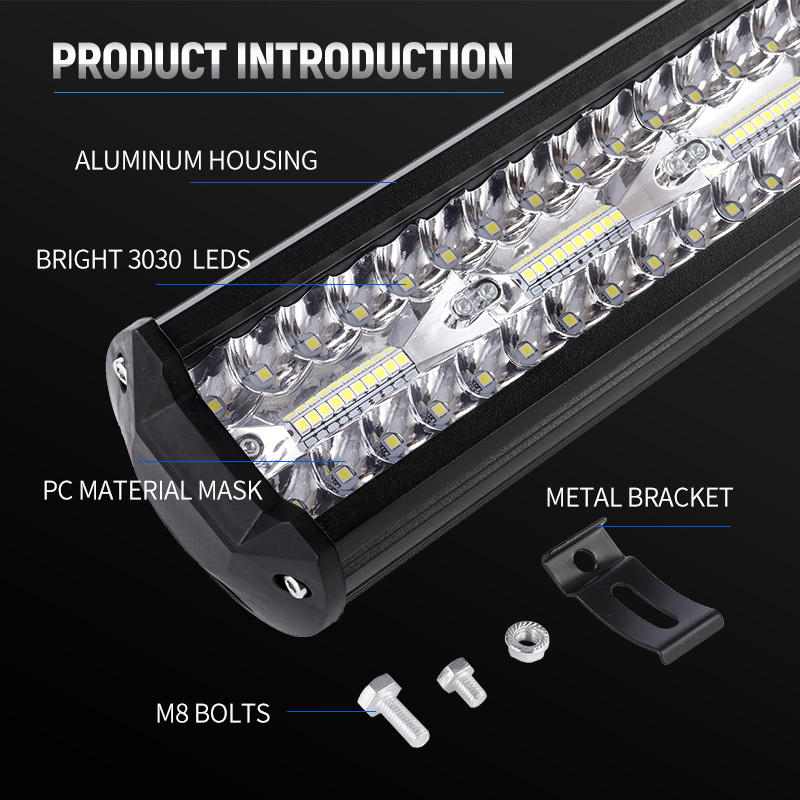 PRODUCT INTRODUCTION

ALUMINUM HOUSING

BRIGHT 3030  LEDS

PC MATERIAL MASK

METAL BRACKET

M8 BOLTS