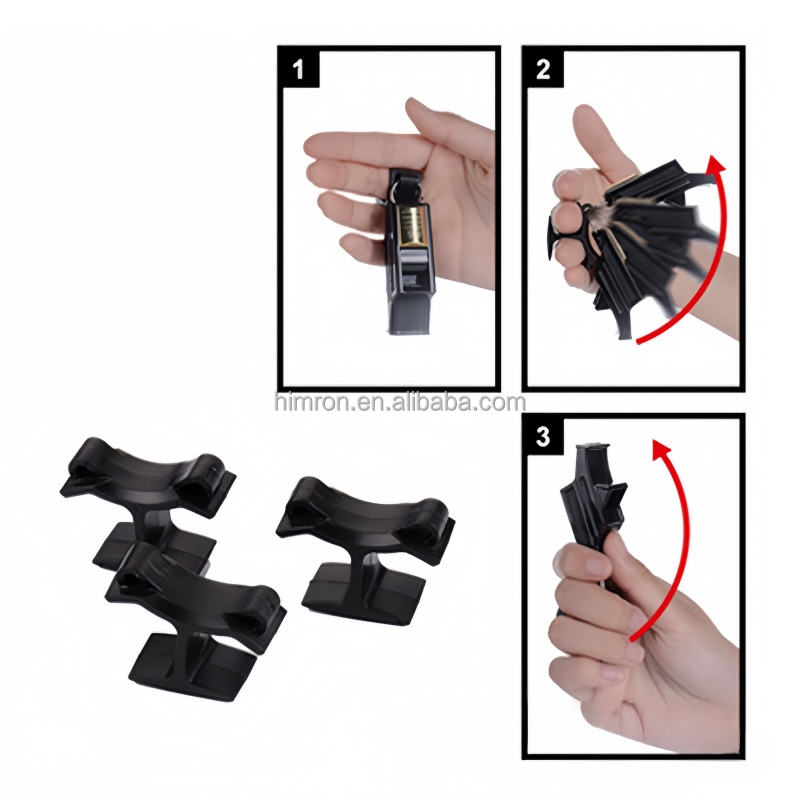 1

2

himron.en.alibaba.com

3