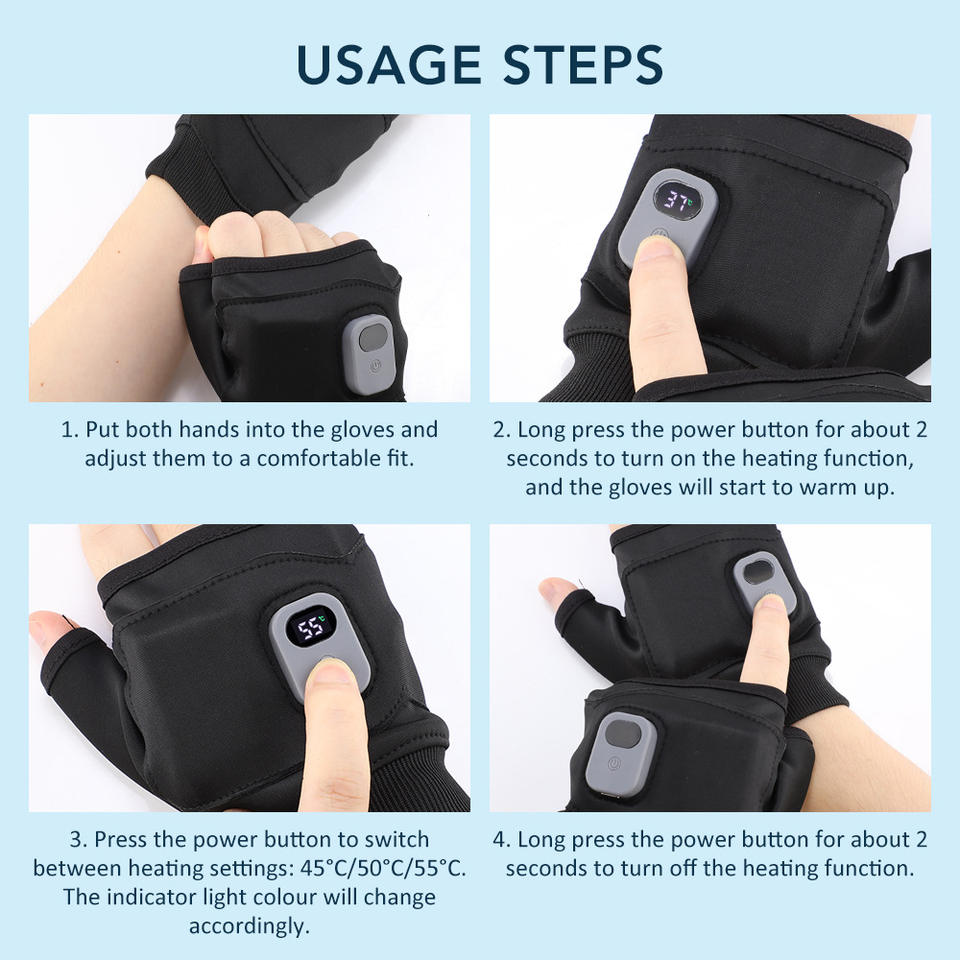 USAGE STEPS

37

1. Put both hands into the gloves and adjust them to a comfortable fit.

2. Long press the power button for about 2 seconds to turn on the heating function, and the gloves will start to warm up.

55

3. Press the power button to switch between heating settings: 45°C/50°C/55°C. The indicator light colour will change accordingly.

4. Long press the power button for about 2 seconds to turn off the heating function.