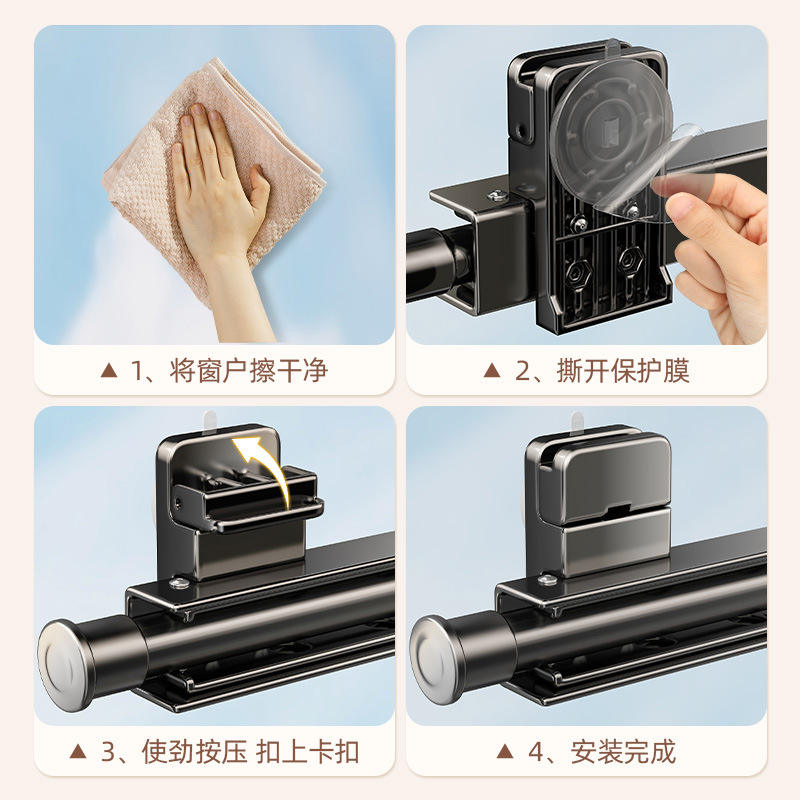 ▲ 1、将窗户擦干净

▲ 2、撕开保护膜

▲ 3、使劲按压 扣上卡扣

▲ 4、安装完成