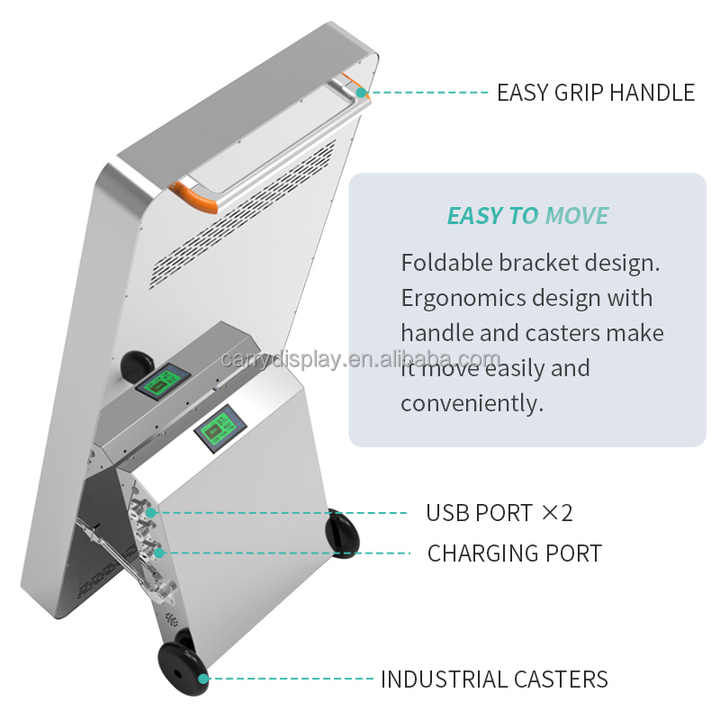 EASY GRIP HANDLE

EASY TO MOVE

Foldable bracket design. Ergonomics design with handle and casters make it move easily and conveniently.

carrydisplay.en.alibaba.com

USB PORT ×2

CHARGING PORT

INDUSTRIAL CASTERS