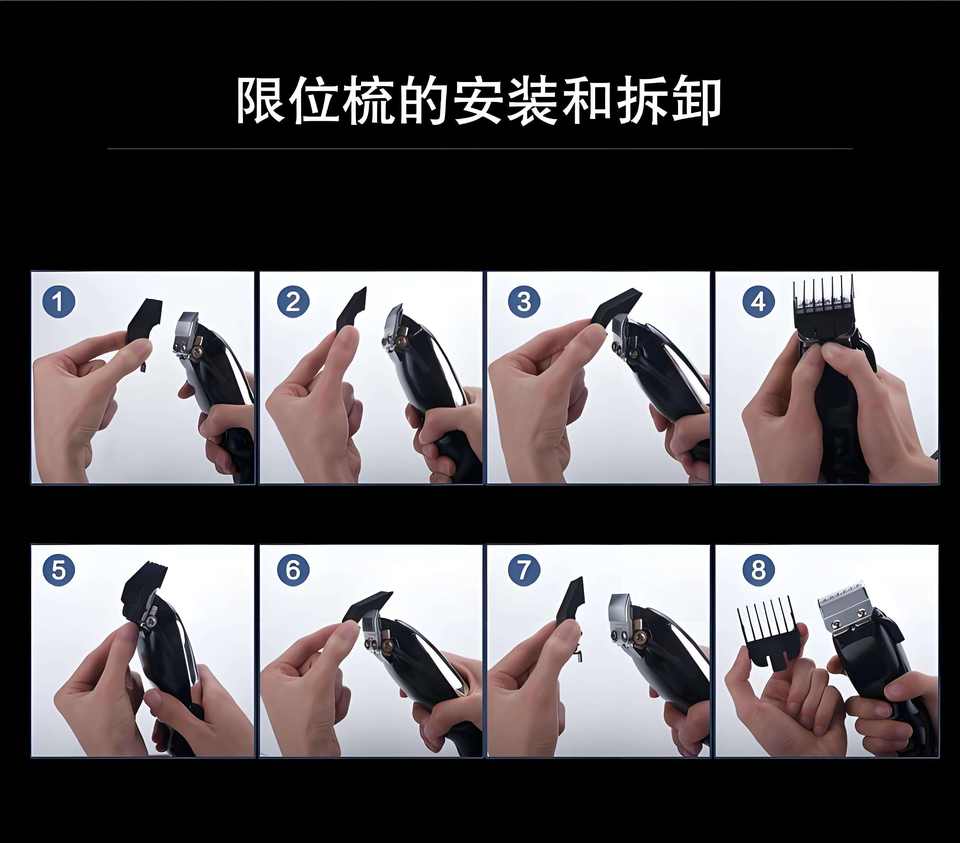 限位梳的安装和拆卸

1

2

3

4

5

6

7

8