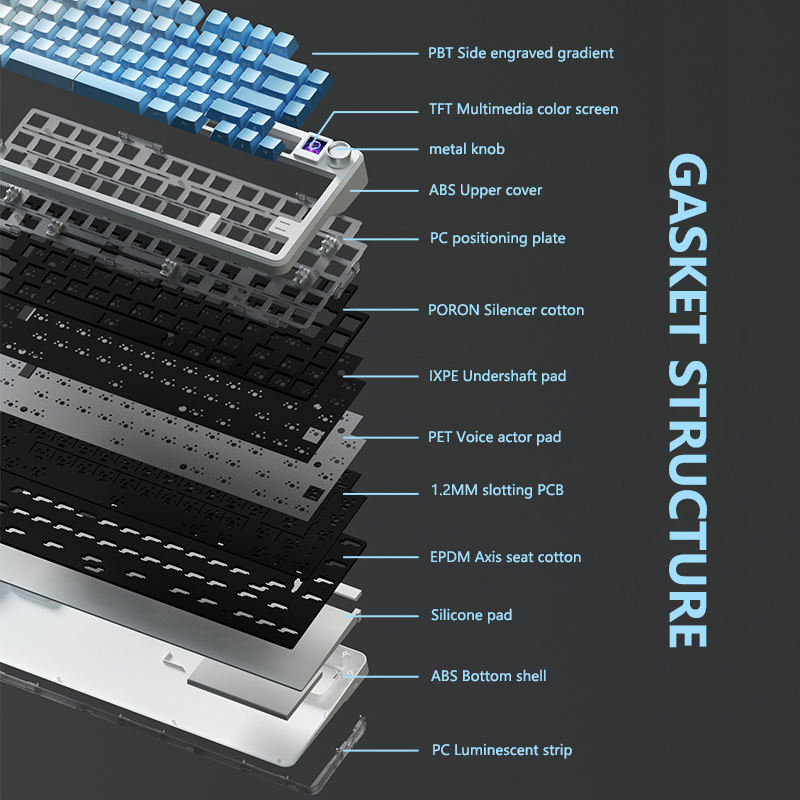 PBT Side engraved gradient

TFT Multimedia color screen

metal knob

ABS Upper cover

PC positioning plate

PORON Silencer cotton

IXPE Undershaft pad

PET Voice actor pad

1.2MM slotting PCB

EPDM Axis seat cotton

Silicone pad

ABS Bottom shell

PC Luminescent strip

GASKET STRUCTURE