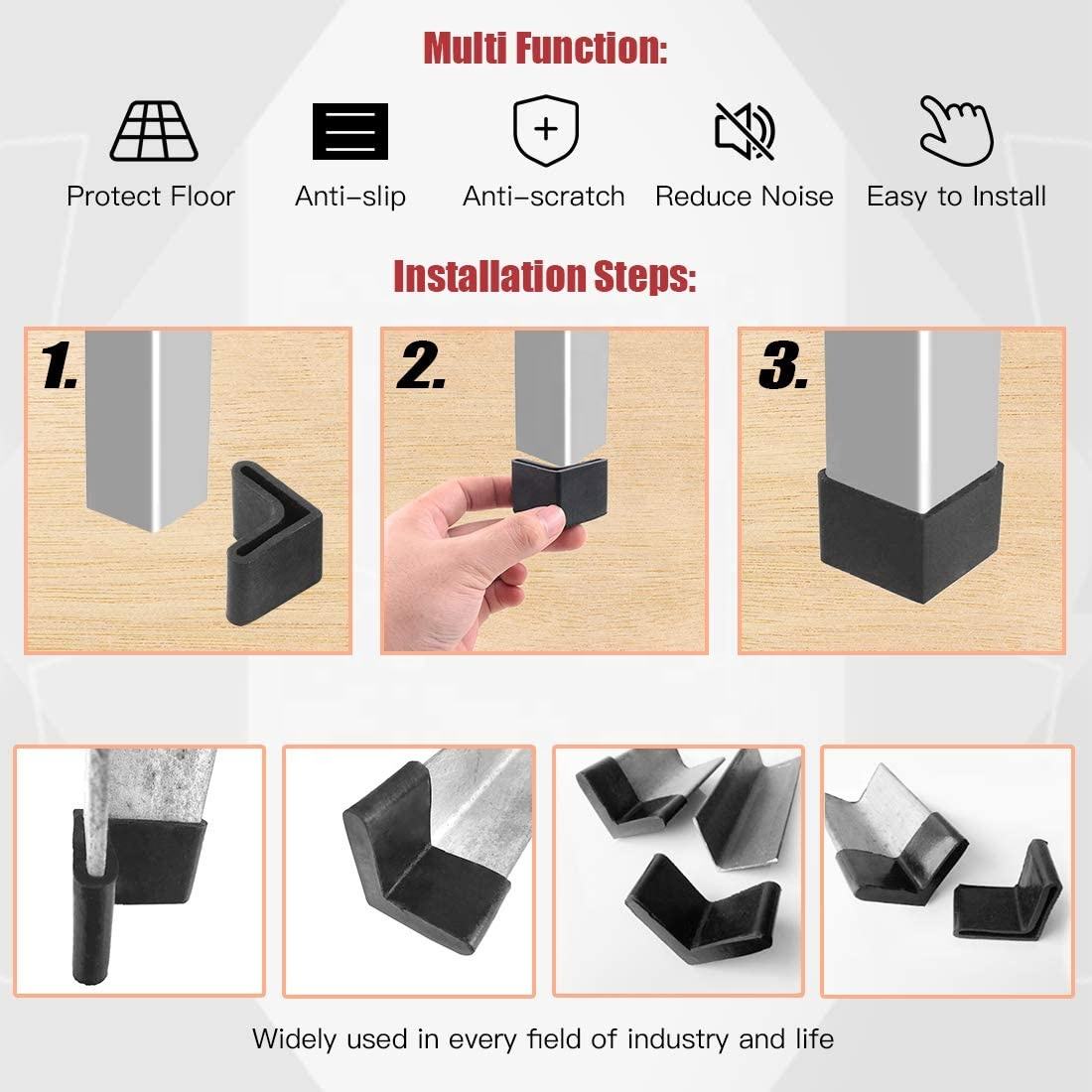 Multi Function:

Protect Floor

Anti-slip

Anti-scratch

Reduce Noise

Easy to Install

Installation Steps:

1.

2.

3.

Widely used in every field of industry and life