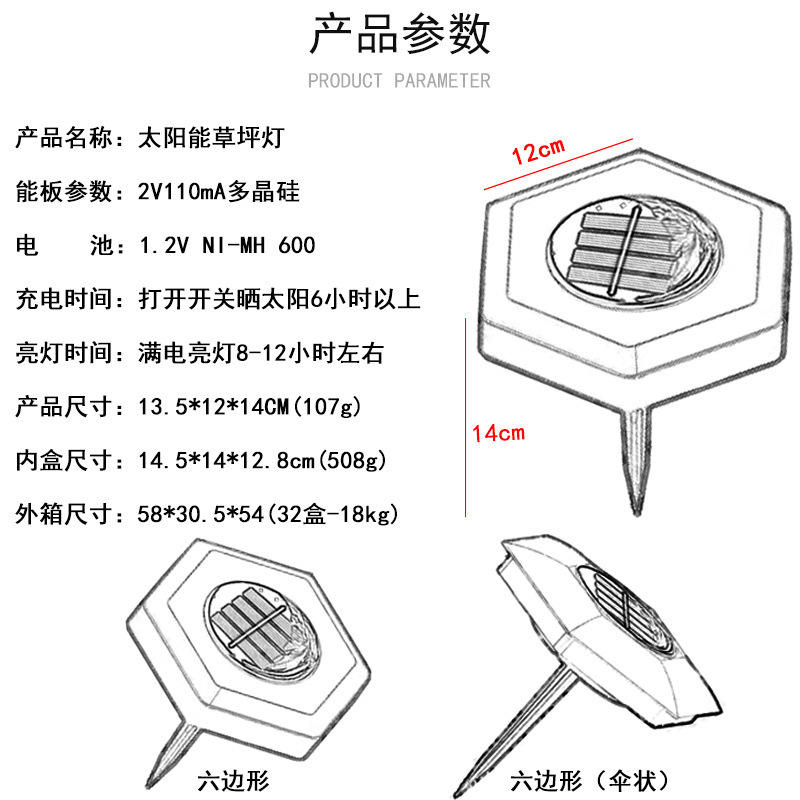 产品参数

PRODUCT PARAMETER

产品名称：太阳能草坪灯

能板参数：2V110mA多晶硅

电　池：1.2V NI-MH 600

充电时间：打开开关晒太阳6小时以上

亮灯时间：满电亮灯8-12小时左右

产品尺寸：13.5*12*14CM(107g)

内盒尺寸：14.5*14*12.8cm(508g)

外箱尺寸：58*30.5*54(32盒-18kg)

12cm

14cm

六边形

六边形（伞状）