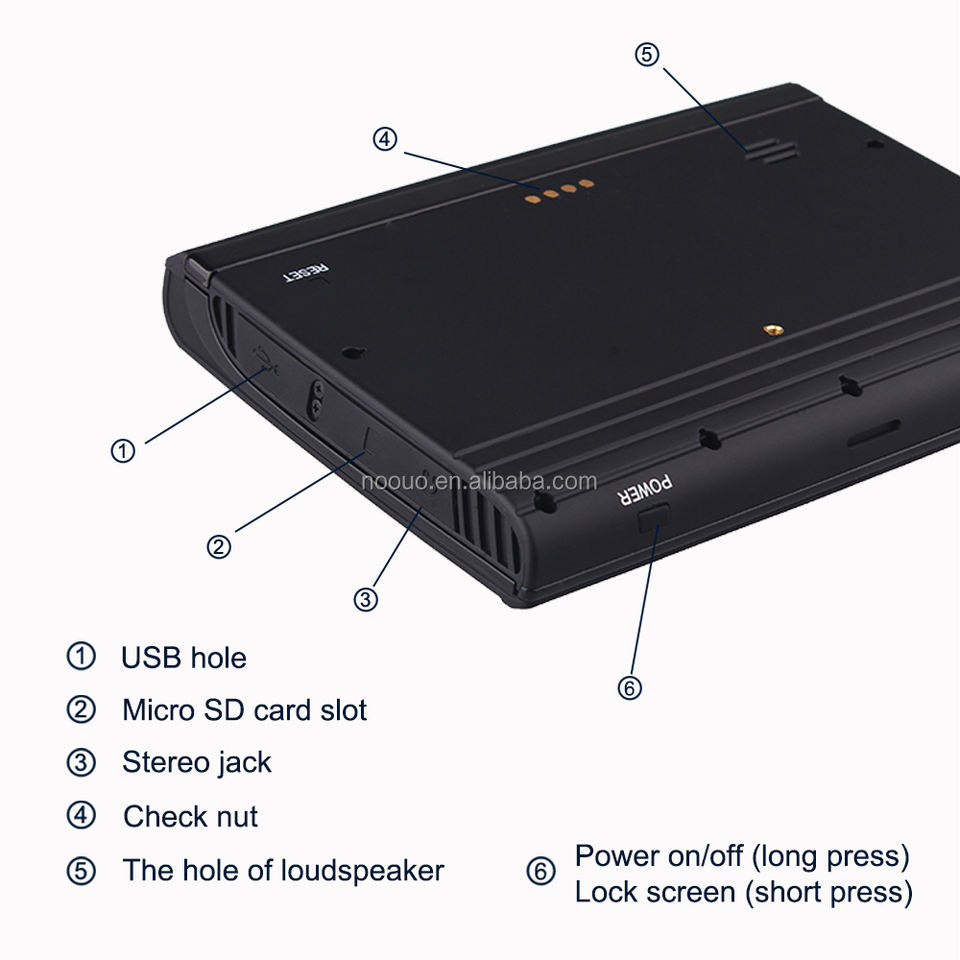 ⑤

④

RESET

①

noouo.en.alibaba.com

POWER

②

③

⑥

① USB hole

② Micro SD card slot

③ Stereo jack

④ Check nut

⑤ The hole of loudspeaker

⑥ Power on/off (long press)
Lock screen (short press)