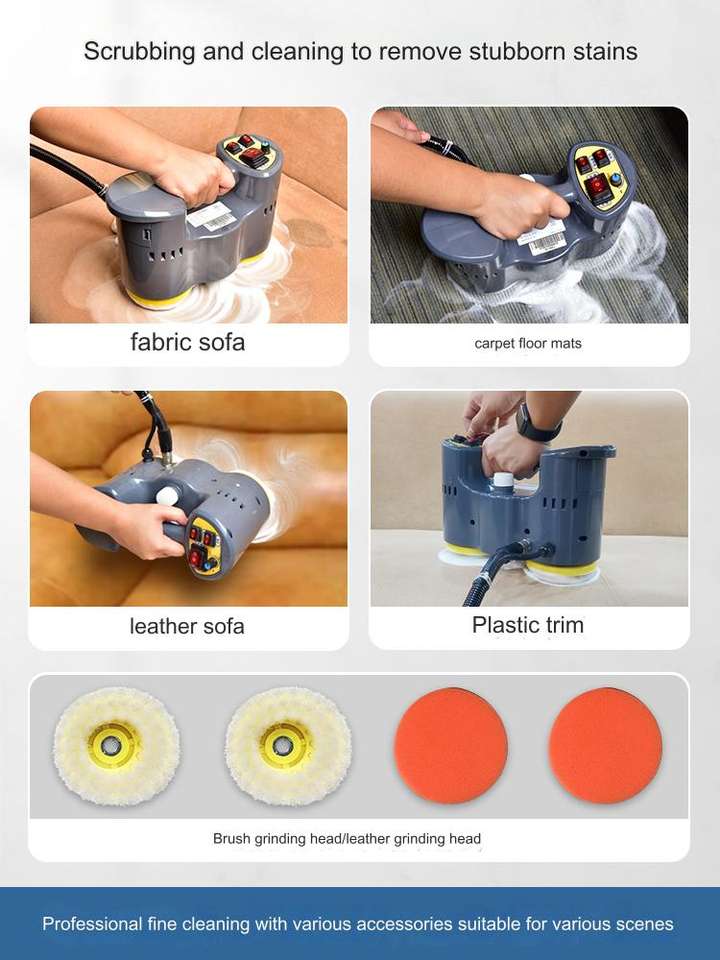 Scrubbing and cleaning to remove stubborn stains

fabric sofa

carpet floor mats

leather sofa

Plastic trim

Brush grinding head/leather grinding head

Professional fine cleaning with various accessories suitable for various scenes