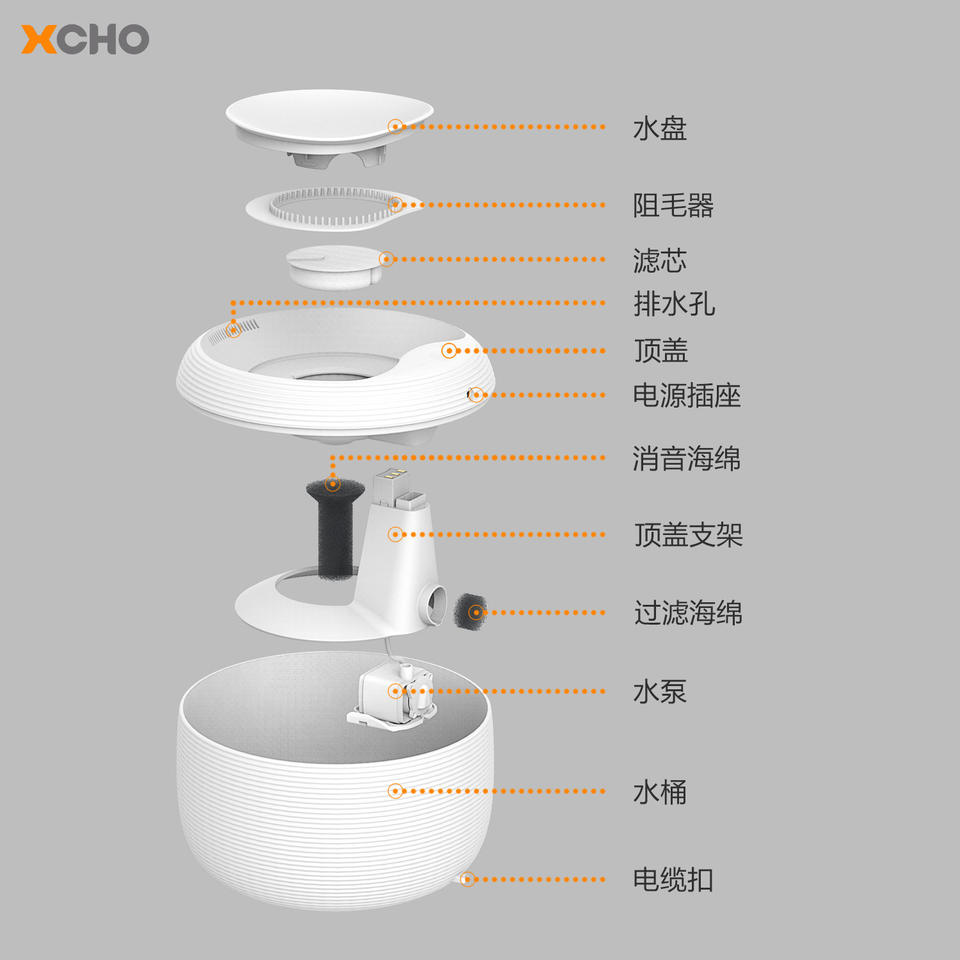 XCHO

水盘

阻毛器

滤芯

排水孔

顶盖

电源插座

消音海绵

顶盖支架

过滤海绵

水泵

水桶

电缆扣