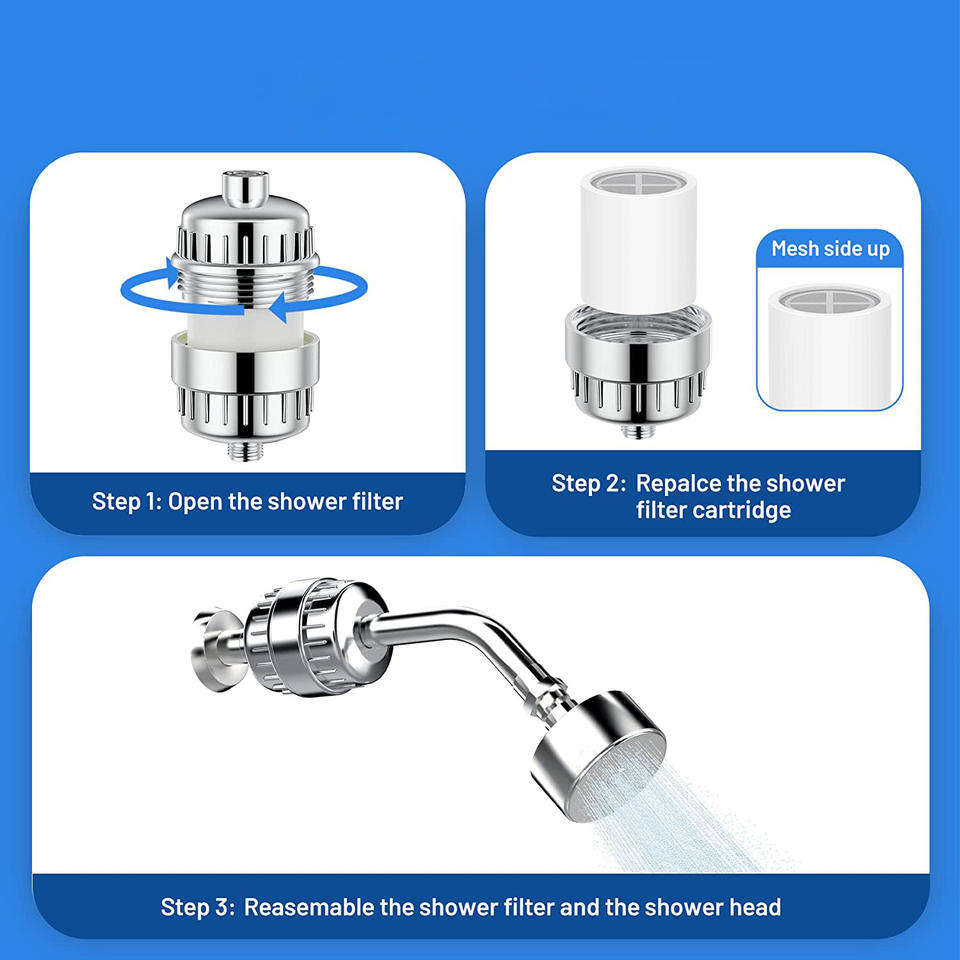 Step 1: Open the shower filter

Mesh side up

Step 2: Repalce the shower filter cartridge

Step 3: Reasemable the shower filter and the shower head