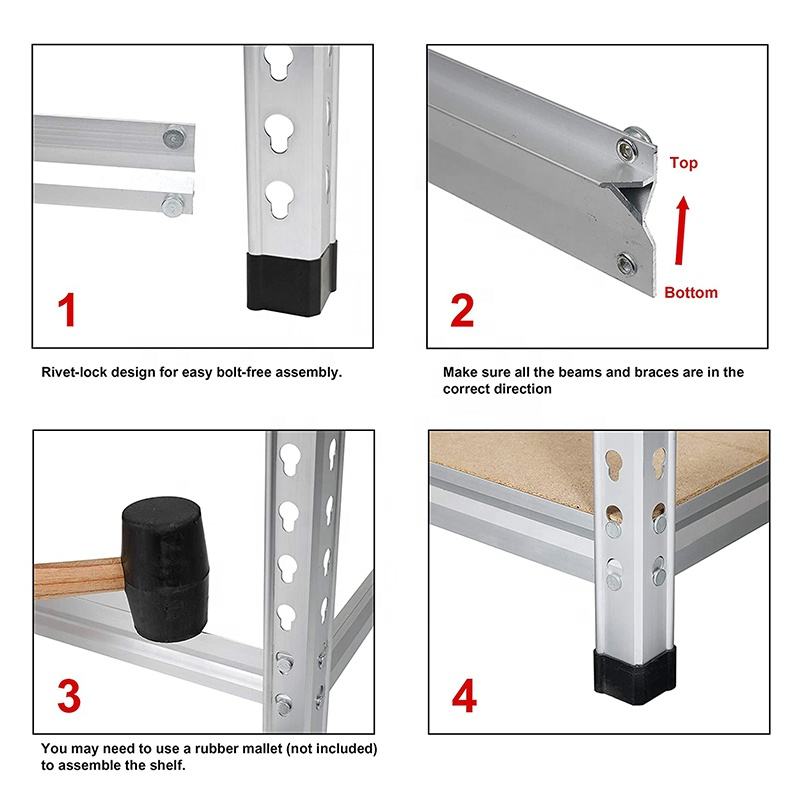 1

Rivet-lock design for easy bolt-free assembly.

Top

Bottom

2

Make sure all the beams and braces are in the correct direction

3

You may need to use a rubber mallet (not included) to assemble the shelf.

4