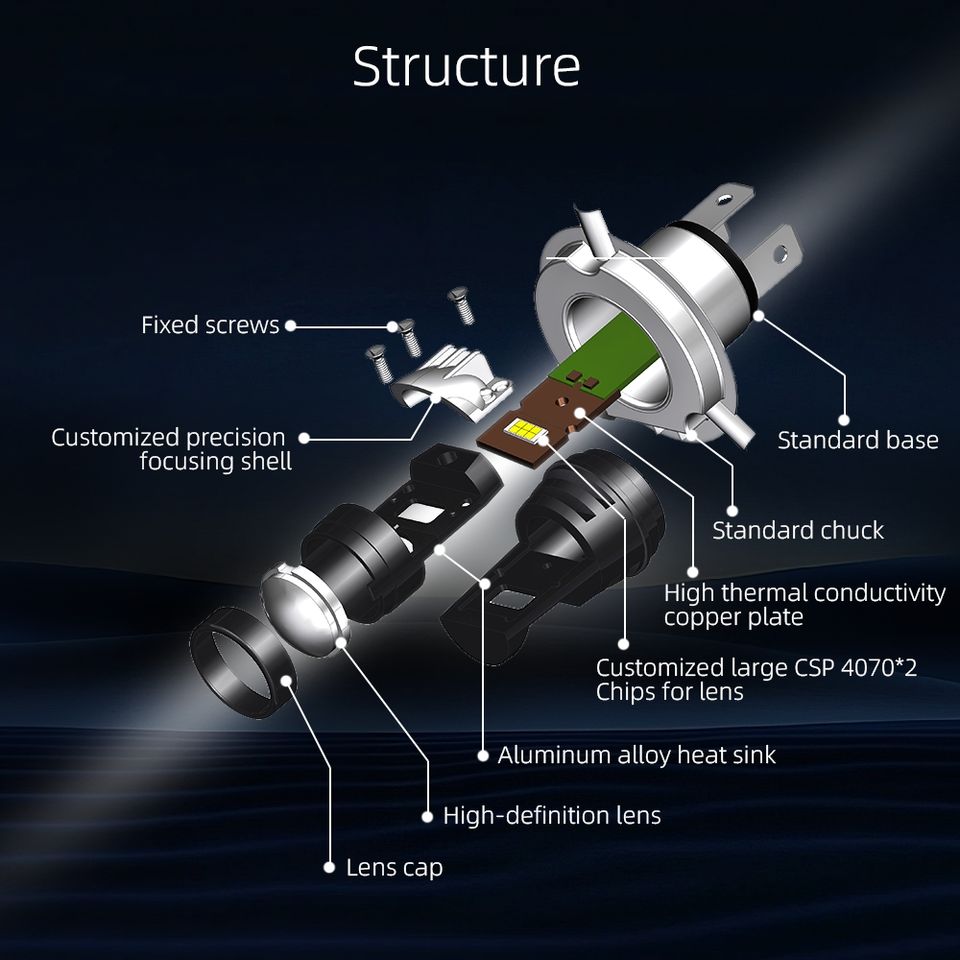 Structure

Fixed screws

Customized precision focusing shell

Standard base

Standard chuck

High thermal conductivity copper plate

Customized large CSP 4070*2 Chips for lens

Aluminum alloy heat sink

High-definition lens

Lens cap