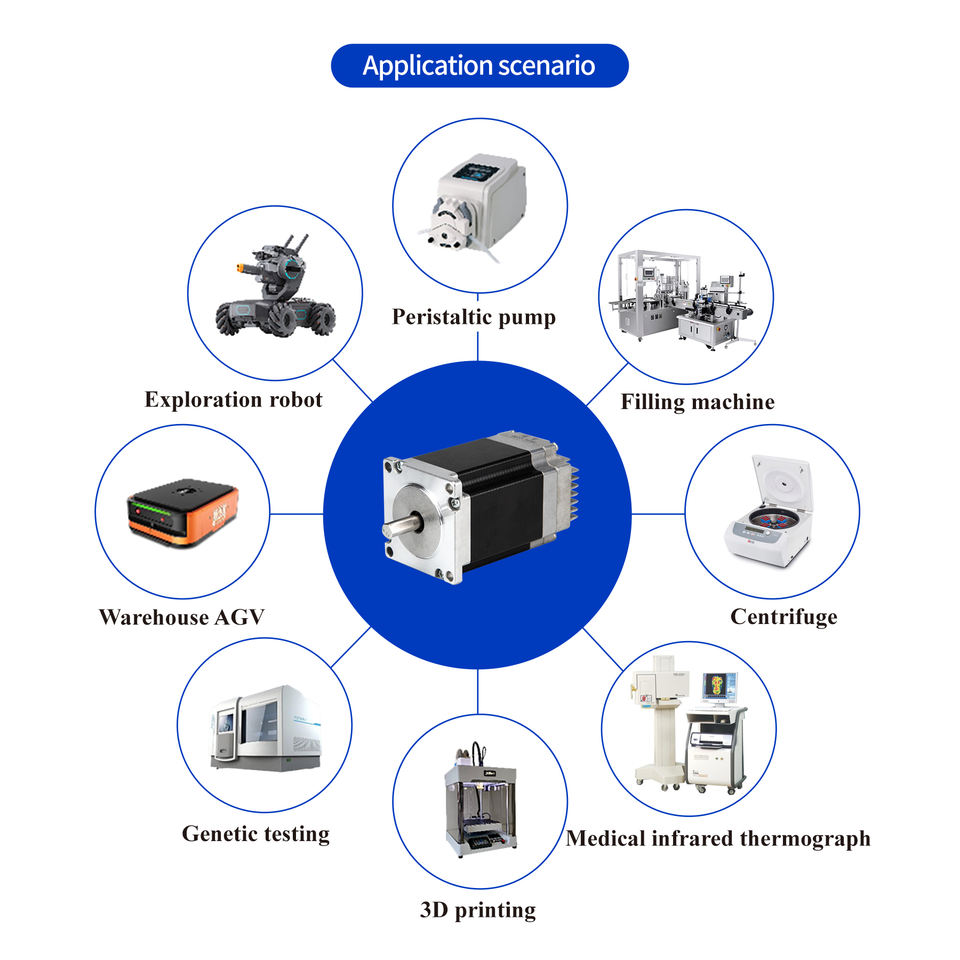 Application scenario

Peristaltic pump

Exploration robot

Filling machine

Warehouse AGV

Centrifuge

Genetic testing

Medical infrared thermograph

3D printing