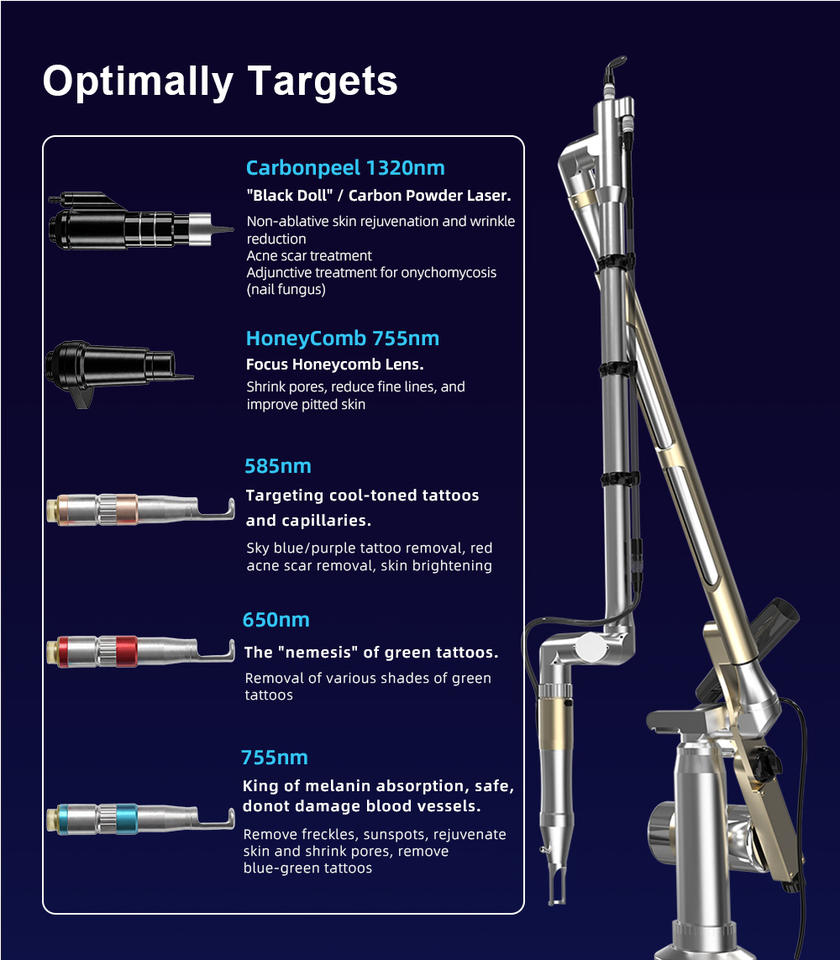 Optimally Targets

Carbonpeel 1320nm
"Black Doll" / Carbon Powder Laser.
Non-ablative skin rejuvenation and wrinkle reduction
Acne scar treatment
Adjunctive treatment for onychomycosis (nail fungus)

HoneyComb 755nm
Focus Honeycomb Lens.
Shrink pores, reduce fine lines, and improve pitted skin

585nm
Targeting cool-toned tattoos and capillaries.
Sky blue/purple tattoo removal, red acne scar removal, skin brightening

650nm
The "nemesis" of green tattoos.
Removal of various shades of green tattoos

755nm
King of melanin absorption, safe, donot damage blood vessels.
Remove freckles, sunspots, rejuvenate skin and shrink pores, remove blue-green tattoos