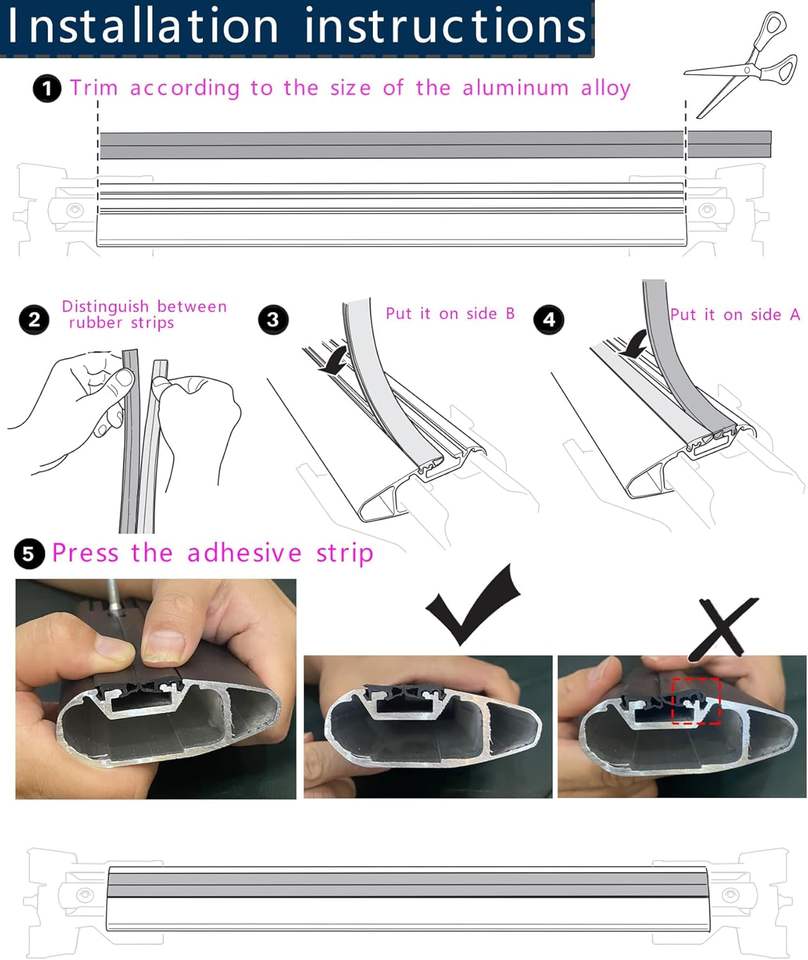 Installation instructions

1 Trim according to the size of the aluminum alloy

2 Distinguish between rubber strips

3 Put it on side B

4 Put it on side A

5 Press the adhesive strip