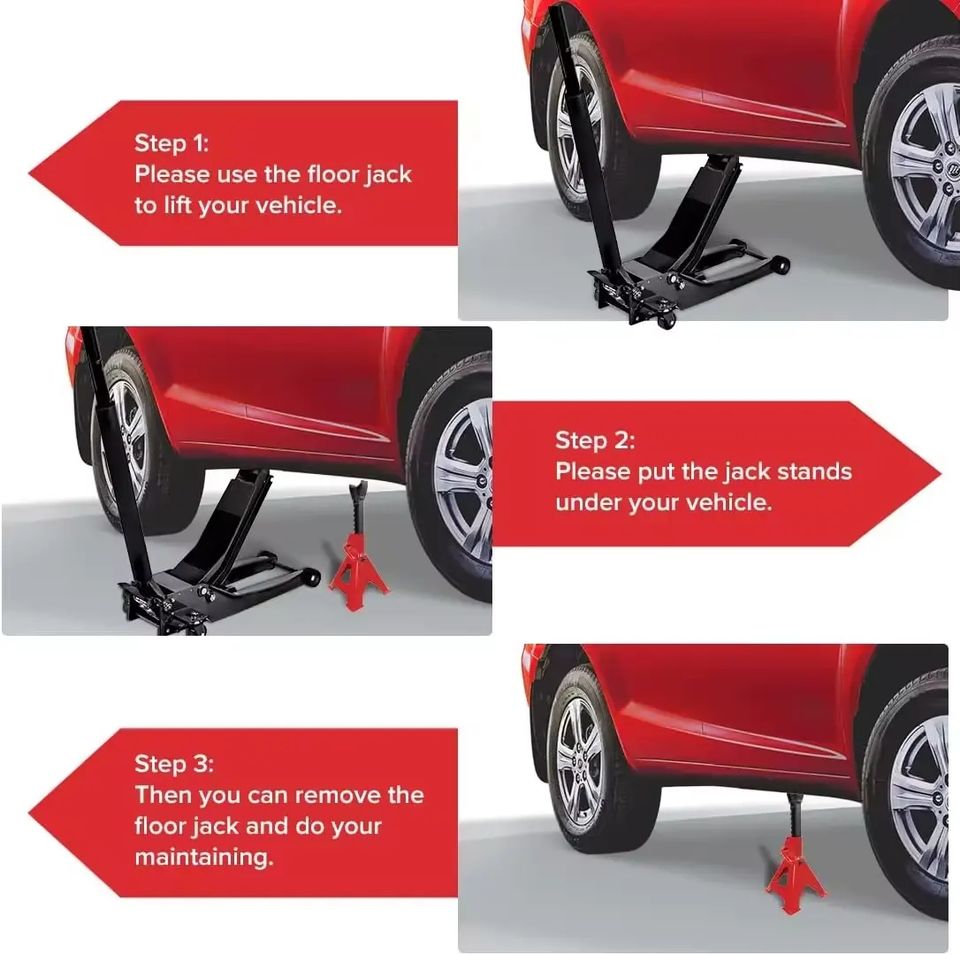 Step 1:
Please use the floor jack to lift your vehicle.

Step 2:
Please put the jack stands under your vehicle.

Step 3:
Then you can remove the floor jack and do your maintaining.