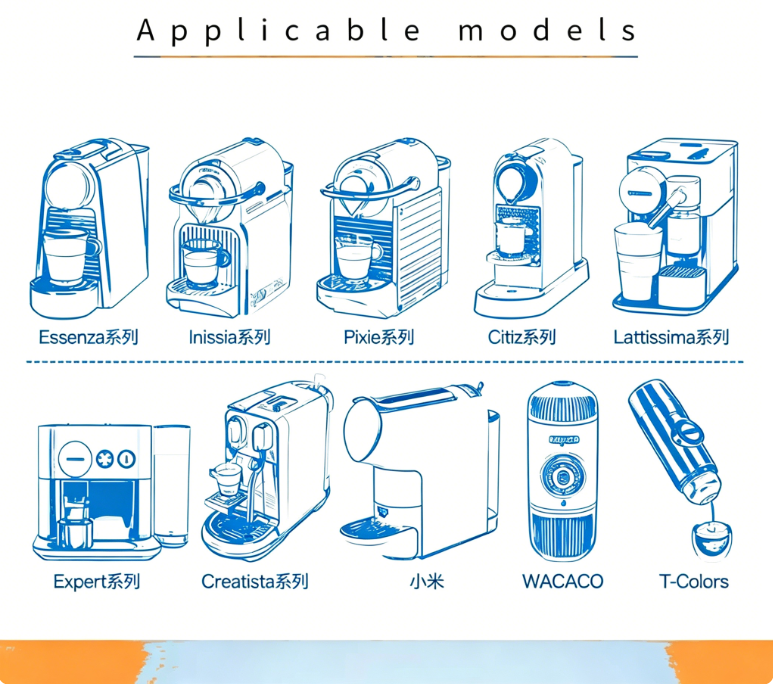 Applicable models

Essenza系列 Inissia系列 Pixie系列 Citiz系列 Lattissima系列

Expert系列 Creatista系列 小米 WACACO T-Colors