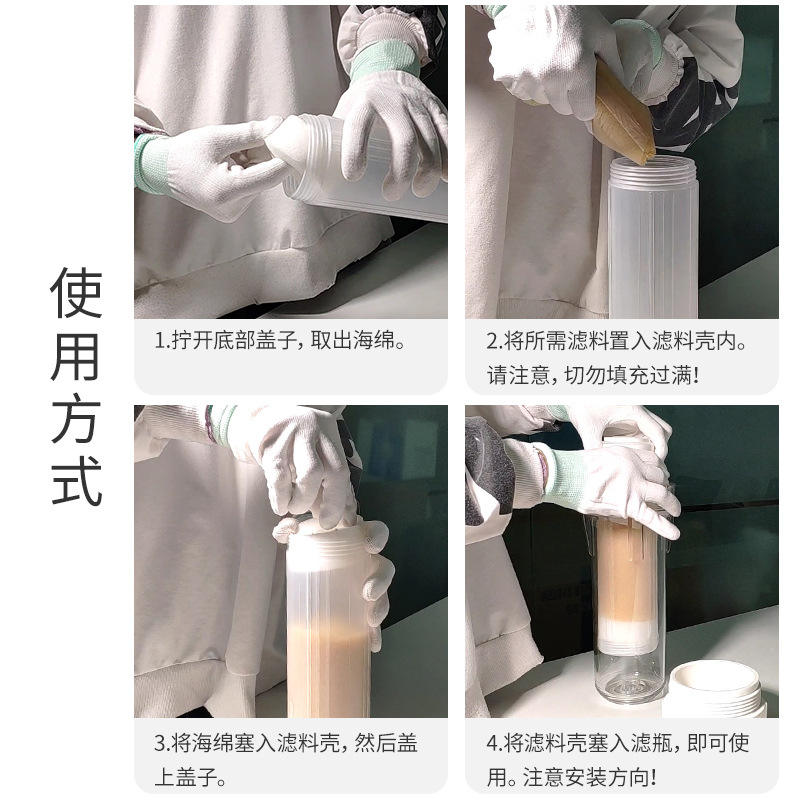 使用方式

1.拧开底部盖子，取出海绵。

2.将所需滤料置入滤料壳内。请注意，切勿填充过满！

3.将海绵塞入滤料壳，然后盖上盖子。

4.将滤料壳塞入滤瓶，即可使用。注意安装方向！