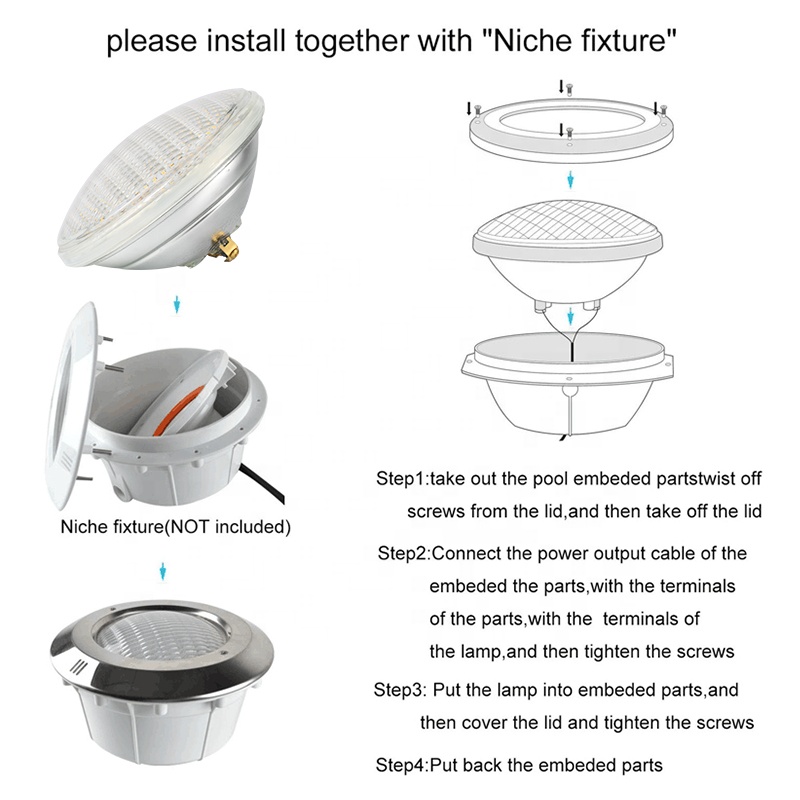 please install together with "Niche fixture"

Niche fixture(NOT included)

Step1:take out the pool embeded partstwist off screws from the lid,and then take off the lid

Step2:Connect the power output cable of the embeded the parts,with the terminals of the parts,with the terminals of the lamp,and then tighten the screws

Step3: Put the lamp into embeded parts,and then cover the lid and tighten the screws

Step4:Put back the embeded parts