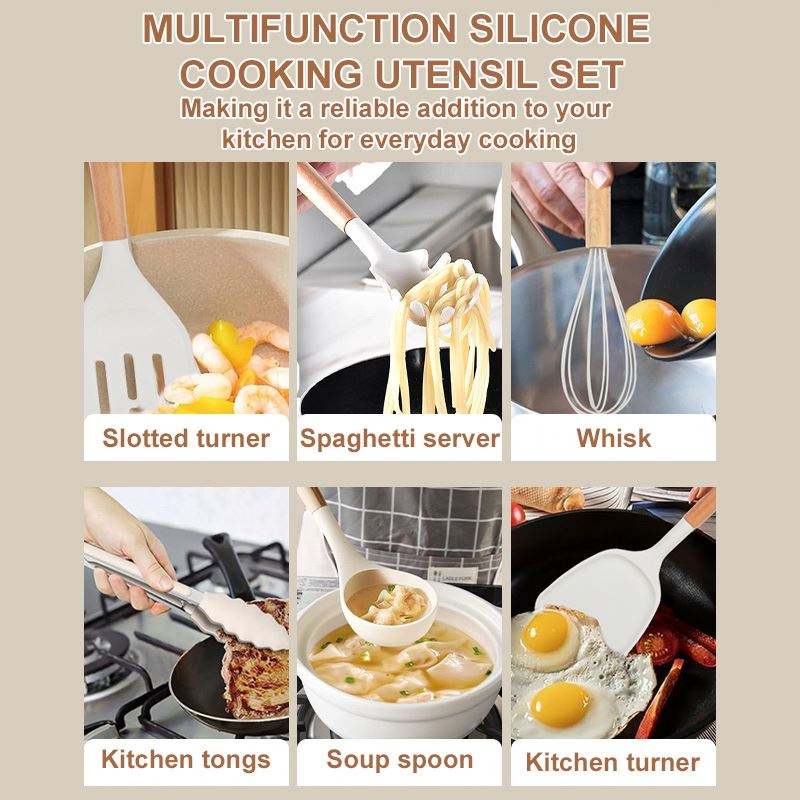 MULTIFUNCTION SILICONE COOKING UTENSIL SET
Making it a reliable addition to your kitchen for everyday cooking

Slotted turner
Spaghetti server
Whisk

Kitchen tongs
Soup spoon
Kitchen turner