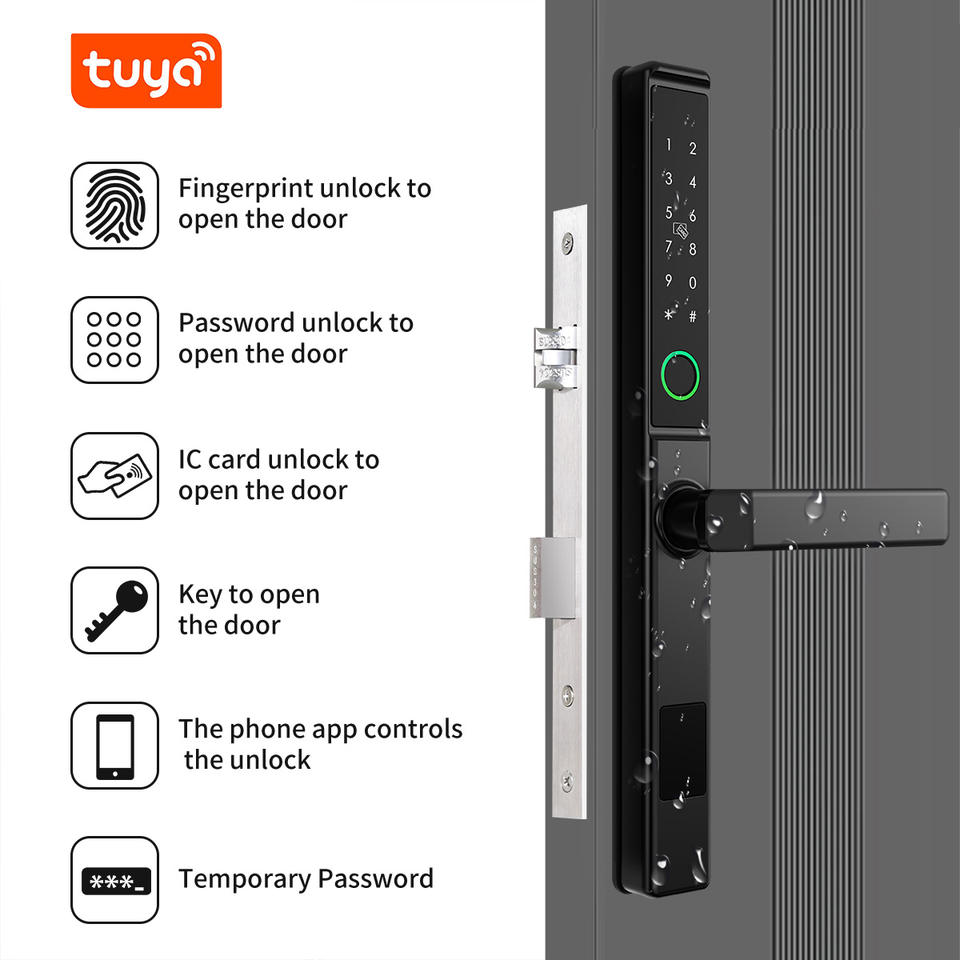 tuya

Fingerprint unlock to open the door

Password unlock to open the door

IC card unlock to open the door

Key to open the door

The phone app controls the unlock

***_ Temporary Password

1 2
3 4
5 6
7 8
9 0
* #