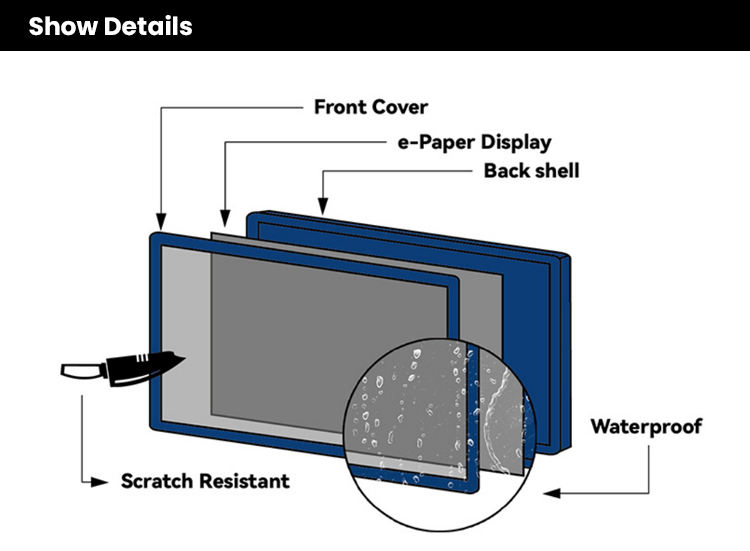 Show Details

Front Cover

e-Paper Display

Back shell

Waterproof

Scratch Resistant