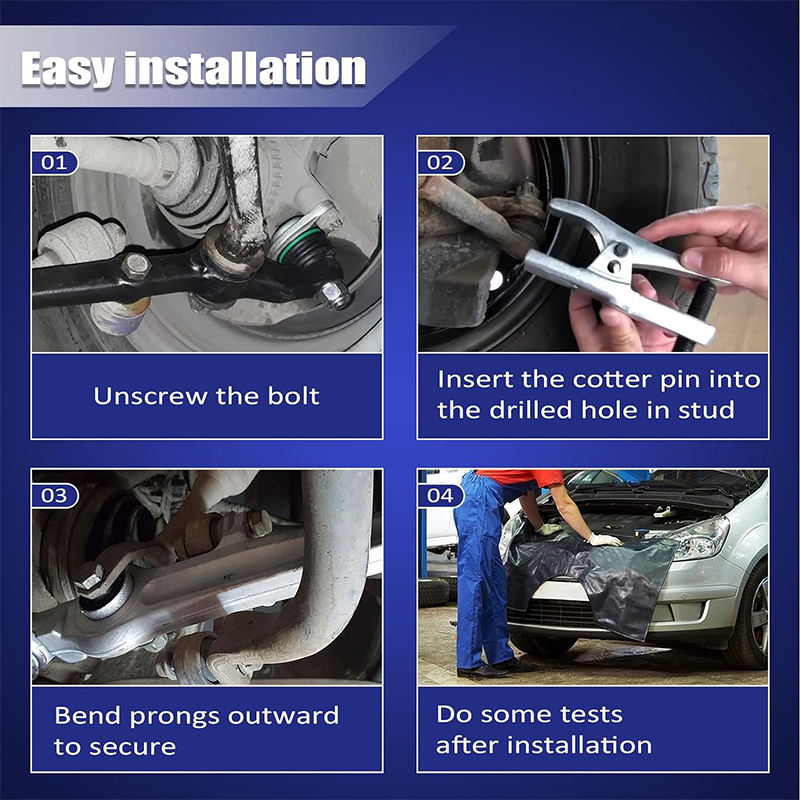 Easy installation

01

Unscrew the bolt

02

Insert the cotter pin into the drilled hole in stud

03

Bend prongs outward to secure

04

Do some tests after installation