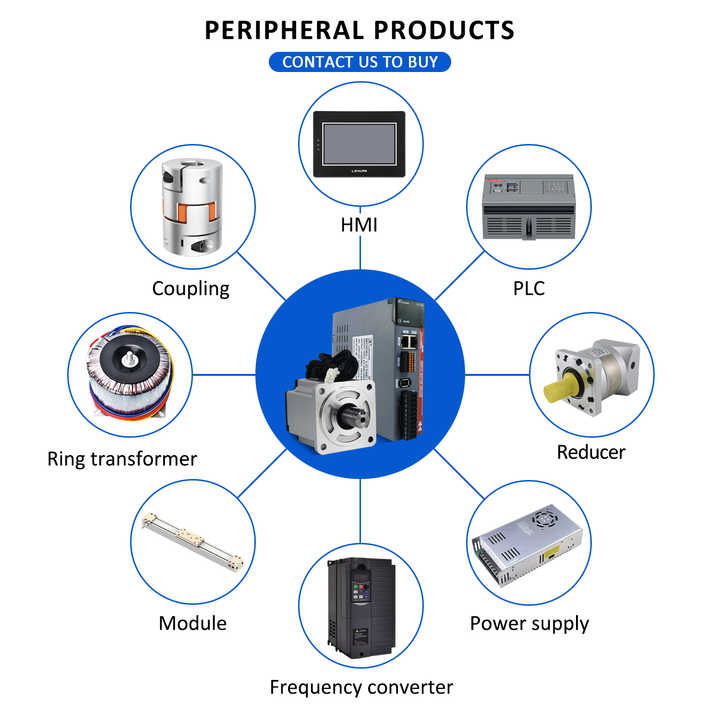 PERIPHERAL PRODUCTS

CONTACT US TO BUY

HMI

Coupling

PLC

Ring transformer

Reducer

Module

Power supply

Frequency converter