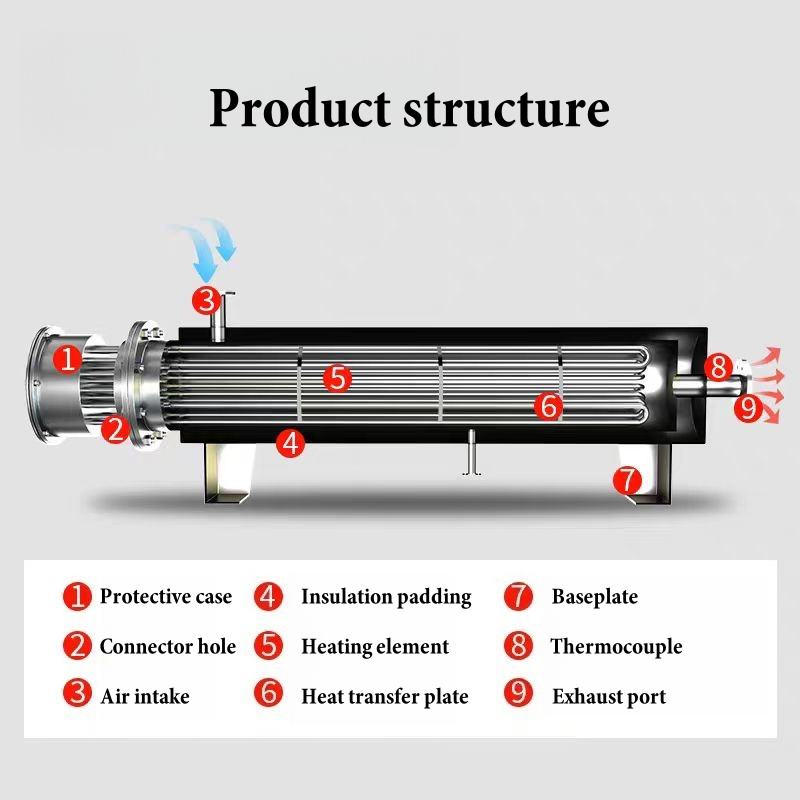 Product structure

3
1
5
8
6
9
2
4
7

1 Protective case
2 Connector hole
3 Air intake

4 Insulation padding
5 Heating element
6 Heat transfer plate

7 Baseplate
8 Thermocouple
9 Exhaust port