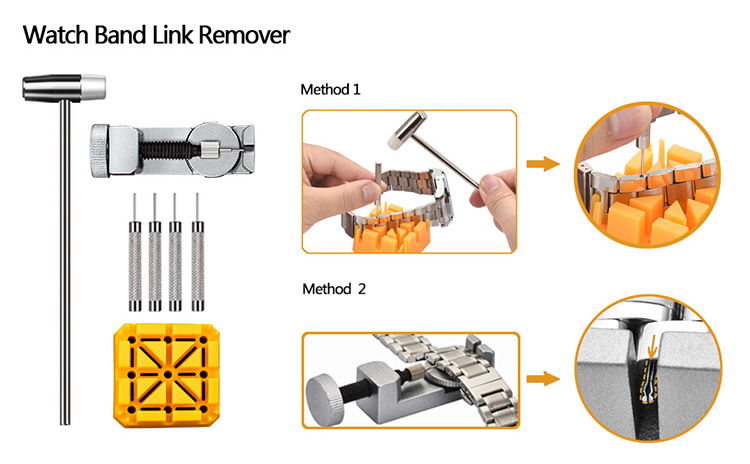 Watch Band Link Remover

Method 1

Method 2