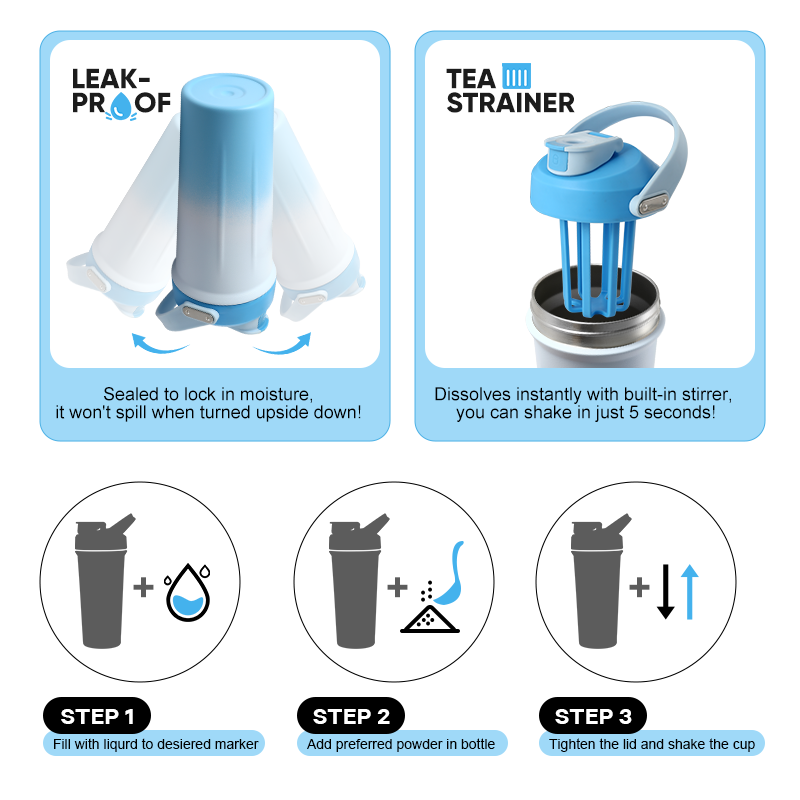 LEAK-PROOF

Sealed to lock in moisture, it won't spill when turned upside down!

TEA STRAINER

Dissolves instantly with built-in stirrer, you can shake in just 5 seconds!

STEP 1
Fill with liqurd to desiered marker

STEP 2
Add preferred powder in bottle

STEP 3
Tighten the lid and shake the cup