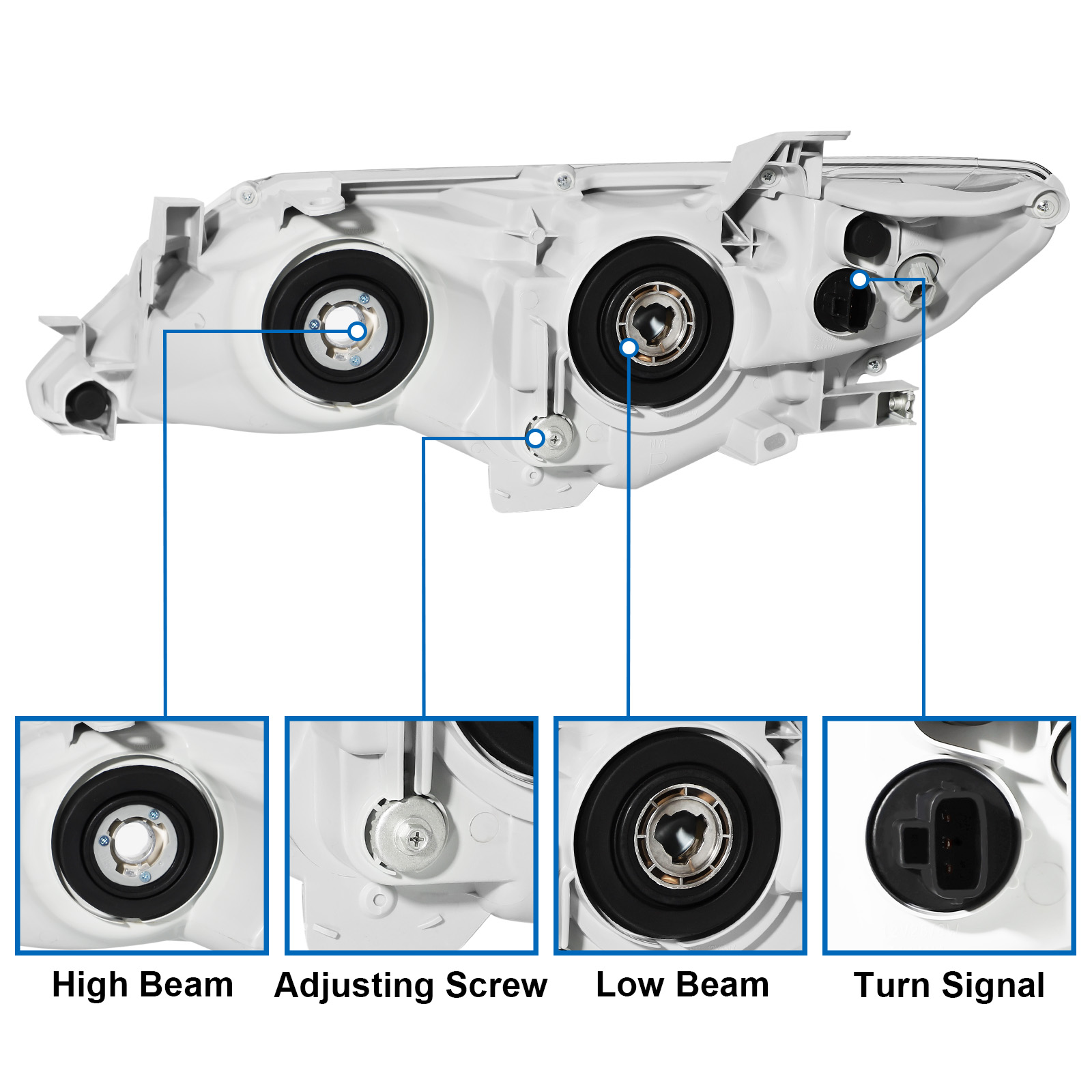 High Beam
Adjusting Screw
Low Beam
Turn Signal