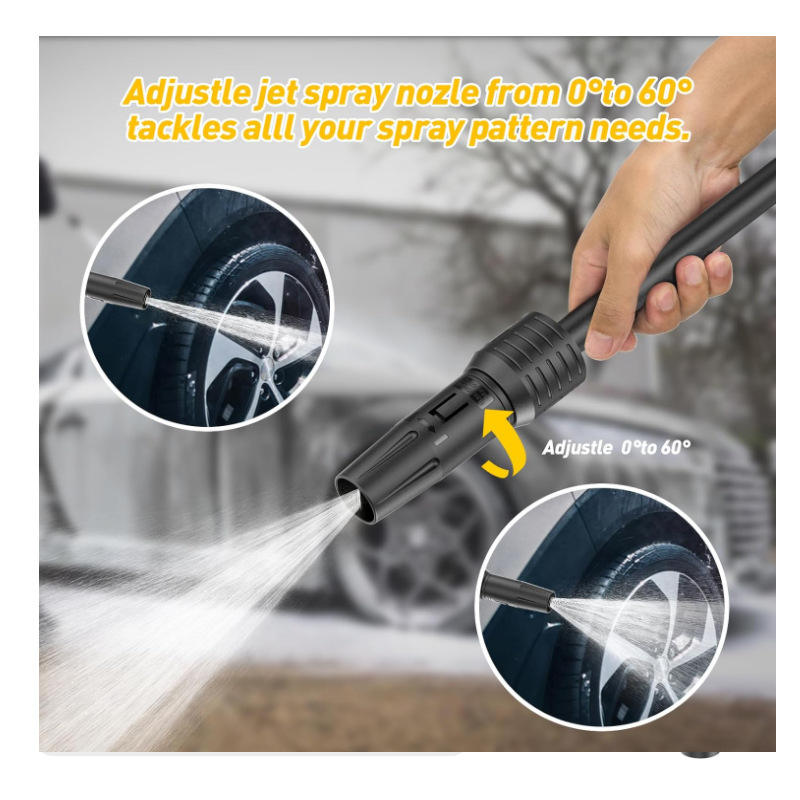 Adjustle jet spray nozle from 0°to 60° tackles alll your spray pattern needs.

Adjustle 0°to 60°