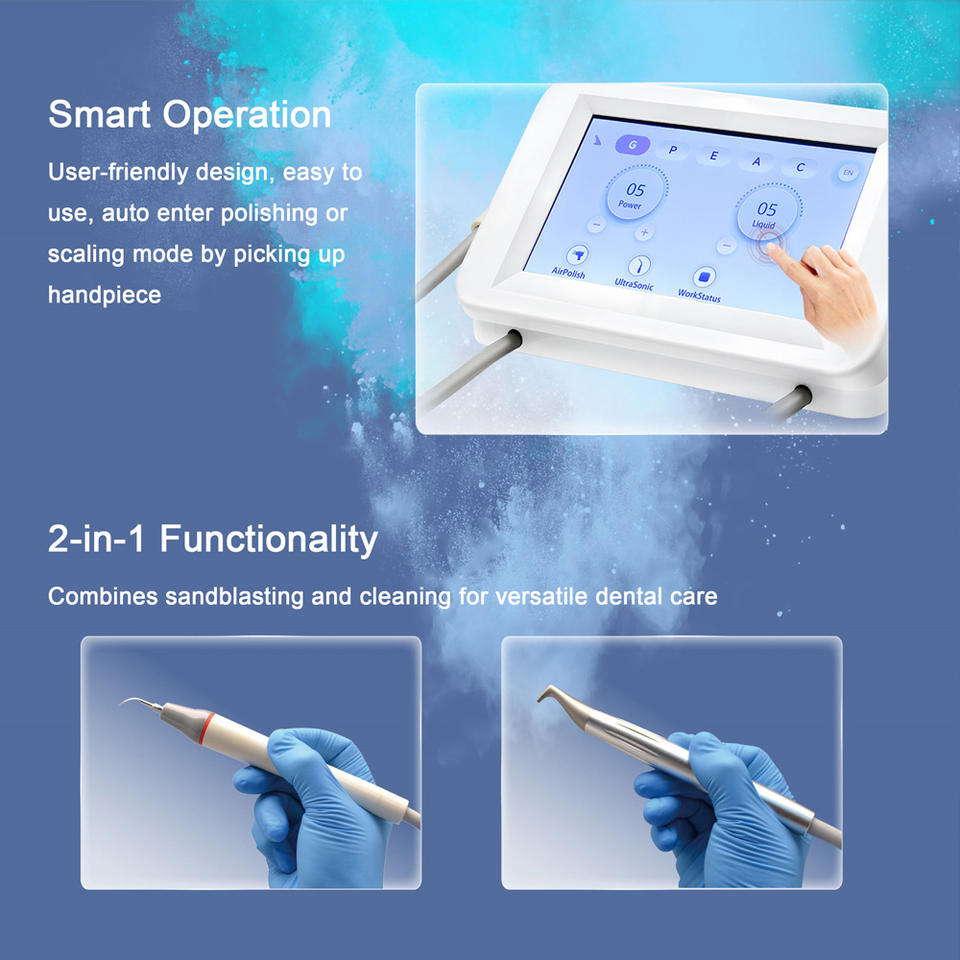 Smart Operation

User-friendly design, easy to use, auto enter polishing or scaling mode by picking up handpiece

G P E A C EN

05
Power

05
Liquid

AirPolish UltraSonic WorkStatus

2-in-1 Functionality

Combines sandblasting and cleaning for versatile dental care