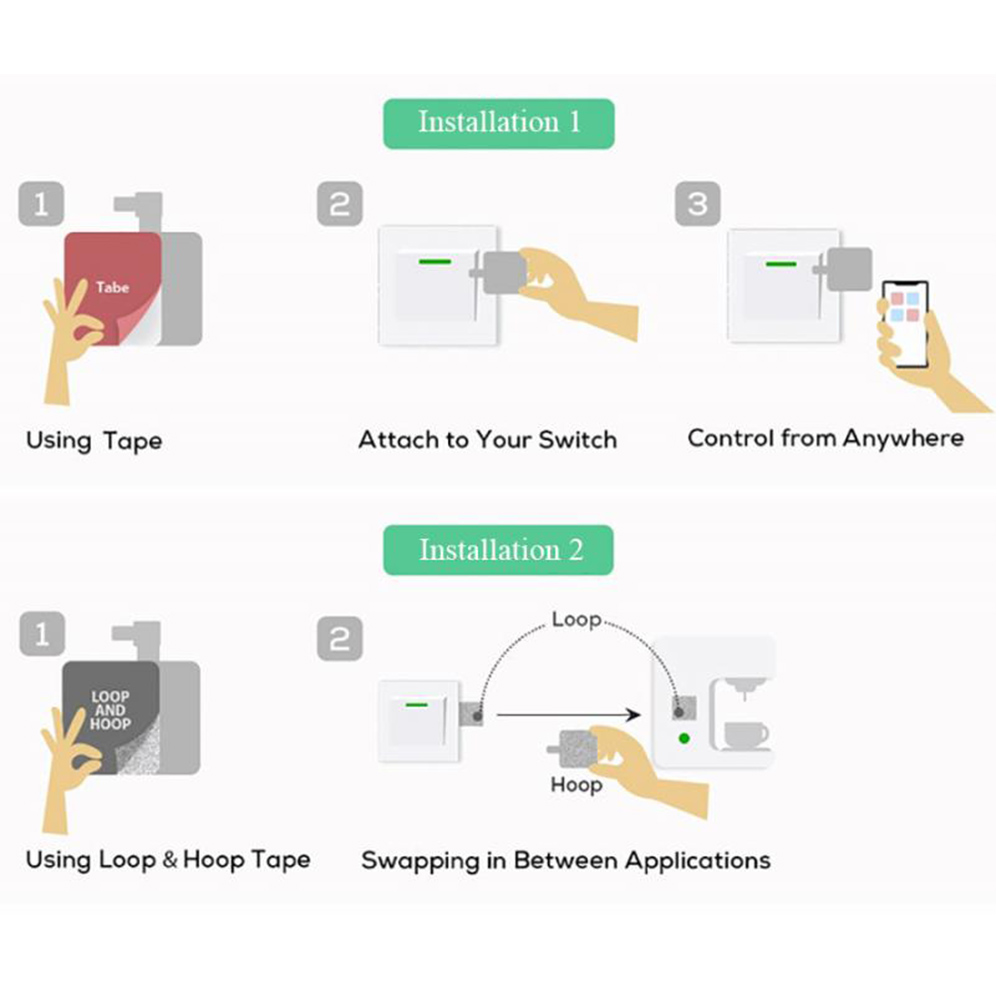 Installation 1

1

Tabe

Using Tape

2

Attach to Your Switch

3

Control from Anywhere

Installation 2

1

LOOP AND HOOP

Using Loop & Hoop Tape

2

Loop

Hoop

Swapping in Between Applications