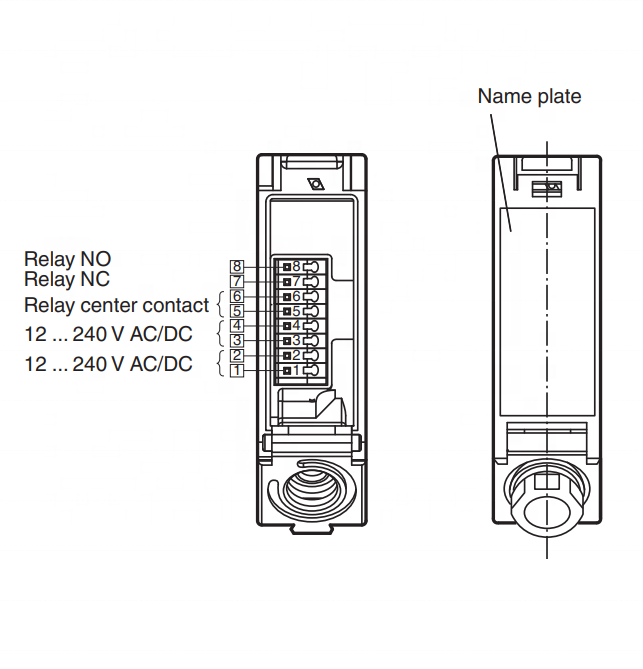 Name plate

Relay NO
Relay NC
Relay center contact
12 ... 240 V AC/DC
12 ... 240 V AC/DC

8
7
6
5
4
3
2
1

8
7
6
5
4
3
2
1