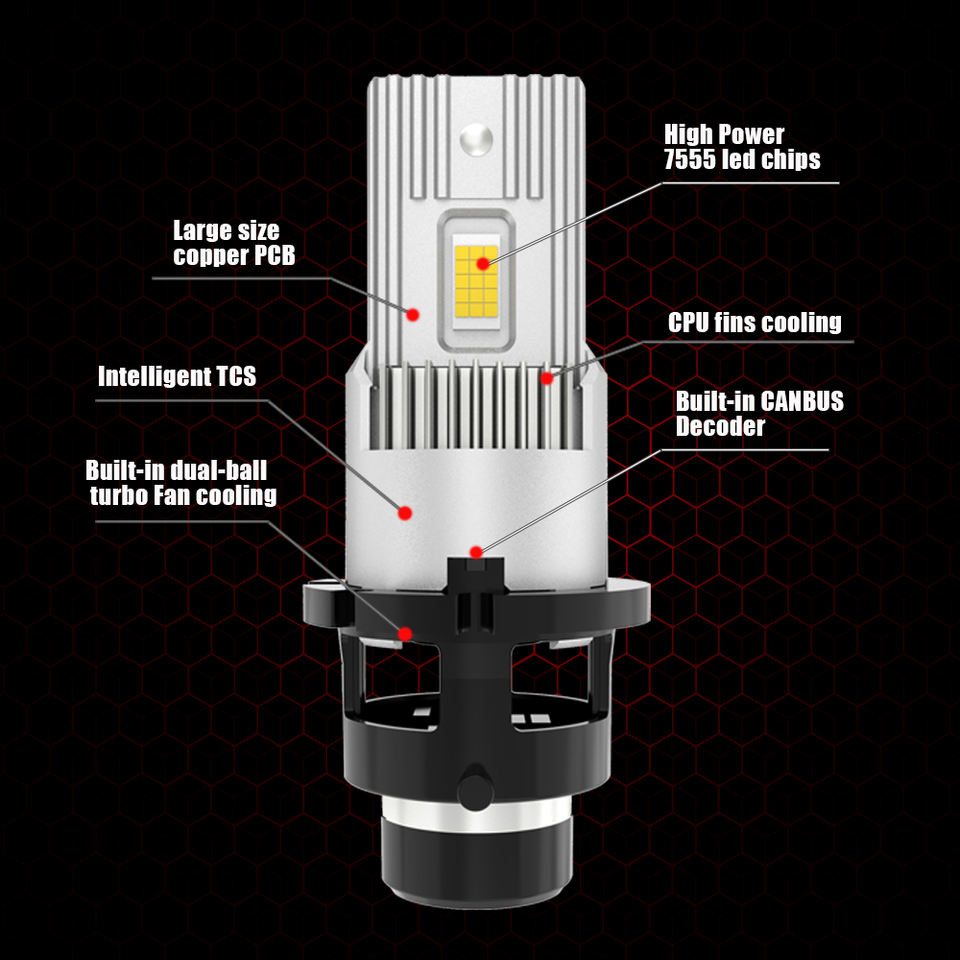 High Power
7555 led chips

Large size
copper PCB

CPU fins cooling

Intelligent TCS

Built-in CANBUS
Decoder

Built-in dual-ball
turbo Fan cooling