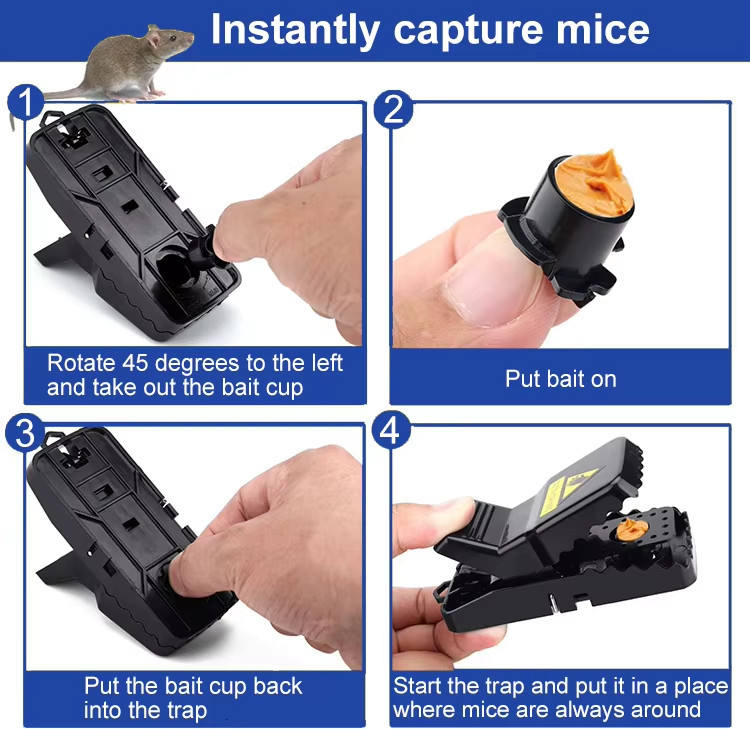 Instantly capture mice

1

Rotate 45 degrees to the left and take out the bait cup

2

Put bait on

3

Put the bait cup back into the trap

4

Start the trap and put it in a place where mice are always around