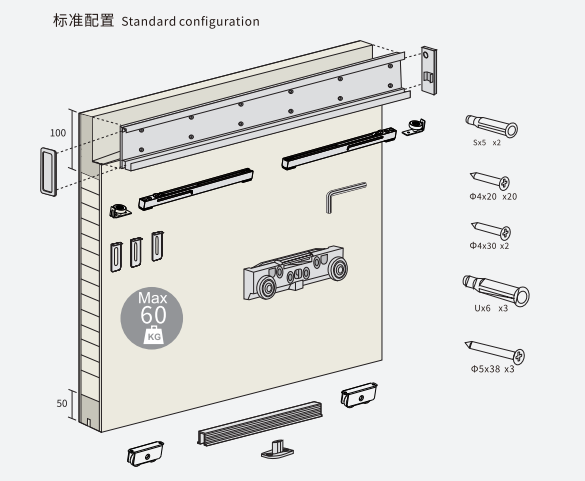 标准配置 Standard configuration

100

Max
60
KG

50

Sx5 x2

Φ4x20 x20

Φ4x30 x2

Ux6 x3

Φ5x38 x3