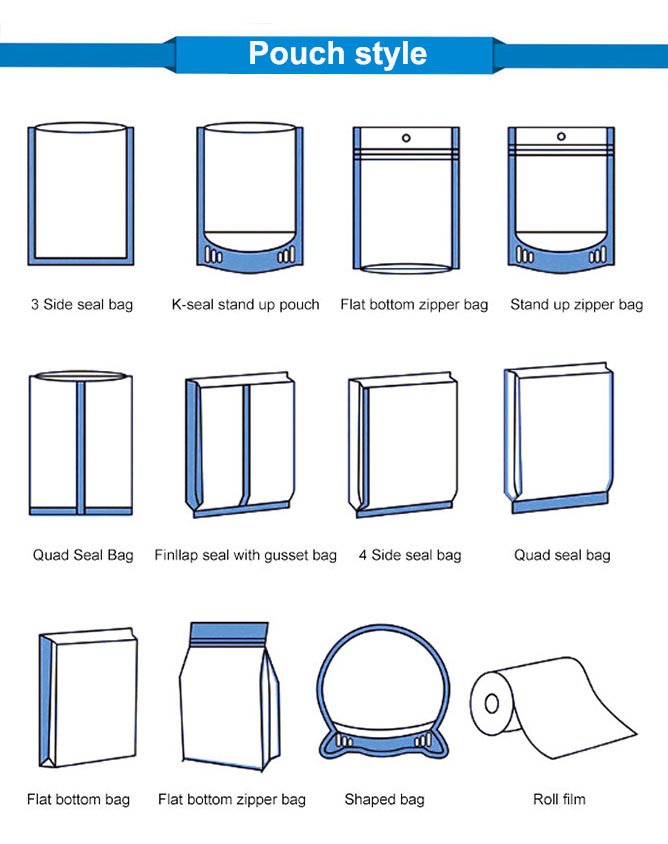 Pouch style

3 Side seal bag
K-seal stand up pouch
Flat bottom zipper bag
Stand up zipper bag

Quad Seal Bag
Finllap seal with gusset bag
4 Side seal bag
Quad seal bag

Flat bottom bag
Flat bottom zipper bag
Shaped bag
Roll film