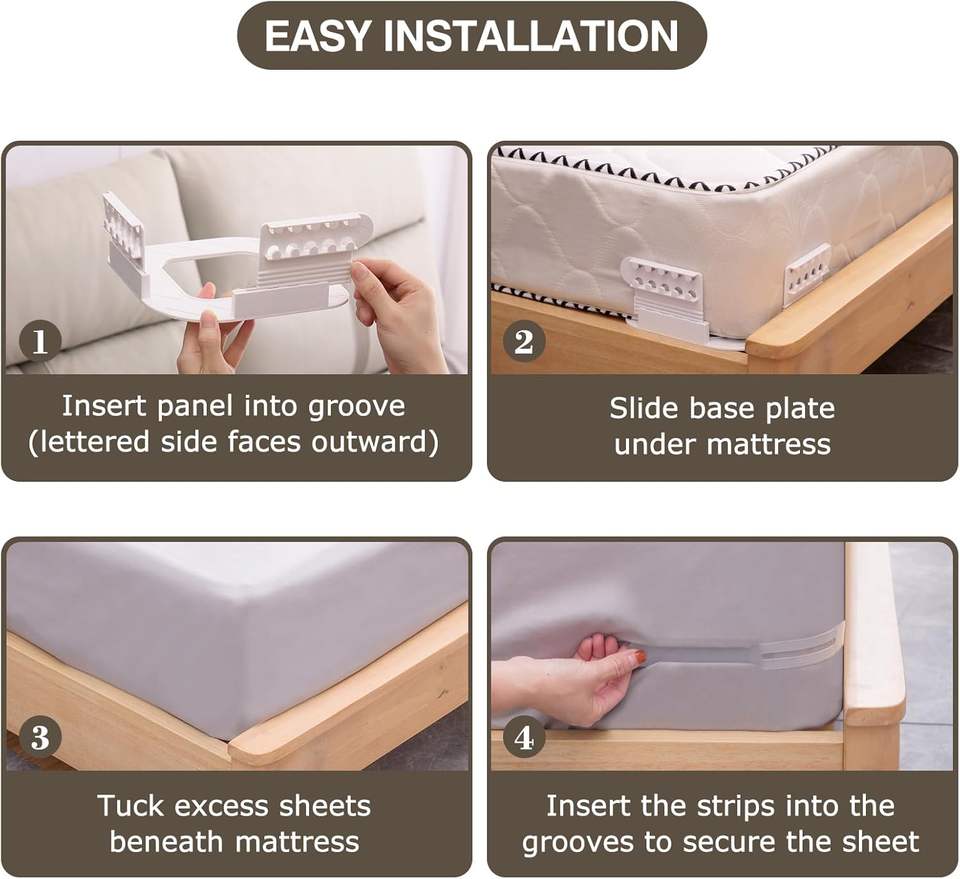 EASY INSTALLATION

1

Insert panel into groove (lettered side faces outward)

2

Slide base plate under mattress

3

Tuck excess sheets beneath mattress

4

Insert the strips into the grooves to secure the sheet