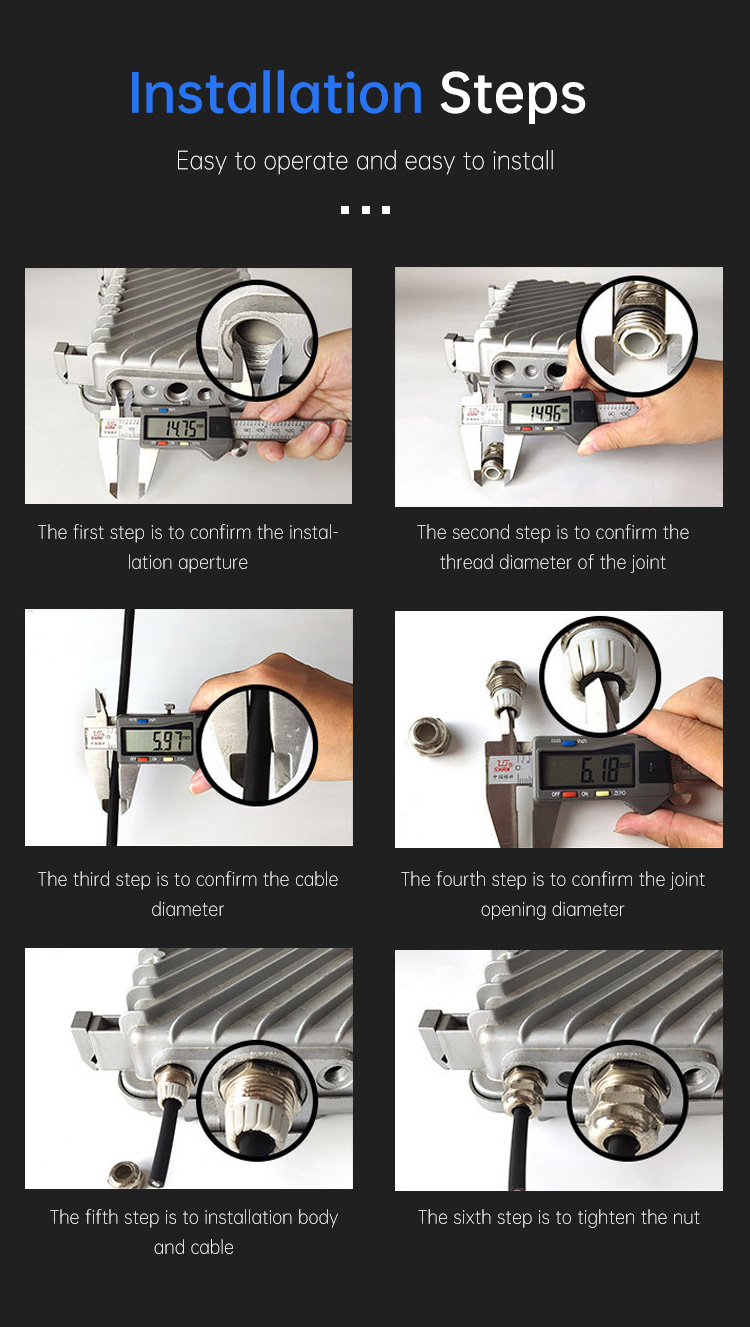 Installation Steps

Easy to operate and easy to install

14.75

The first step is to confirm the installation aperture

14.96

The second step is to confirm the thread diameter of the joint

5.97

The third step is to confirm the cable diameter

6.18

The fourth step is to confirm the joint opening diameter

The fifth step is to installation body and cable

The sixth step is to tighten the nut