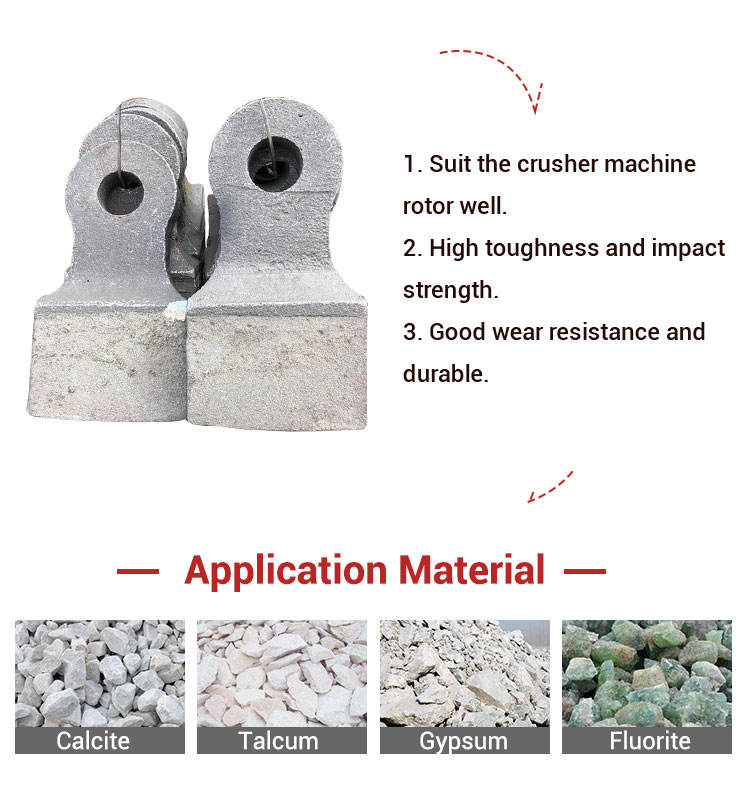 1. Suit the crusher machine rotor well.
2. High toughness and impact strength.
3. Good wear resistance and durable.

— Application Material —

Calcite

Talcum

Gypsum

Fluorite