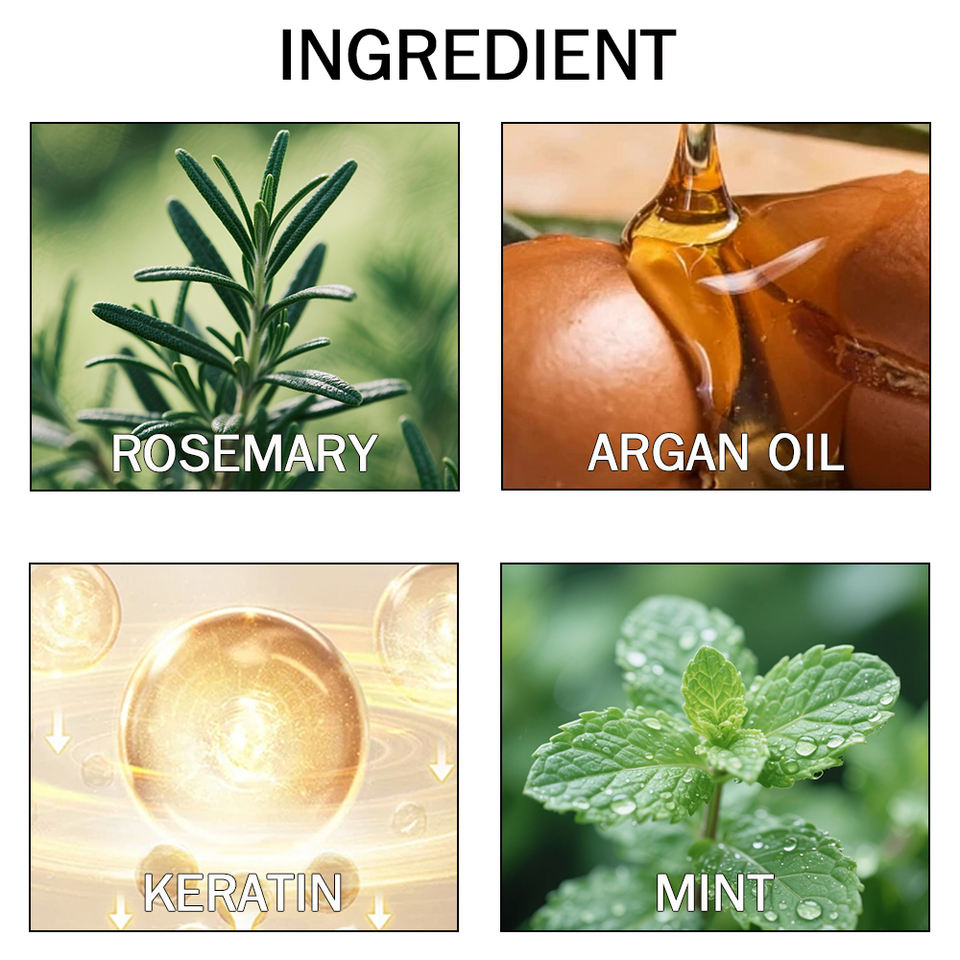 INGREDIENT

ROSEMARY

ARGAN OIL

KERATIN

MINT