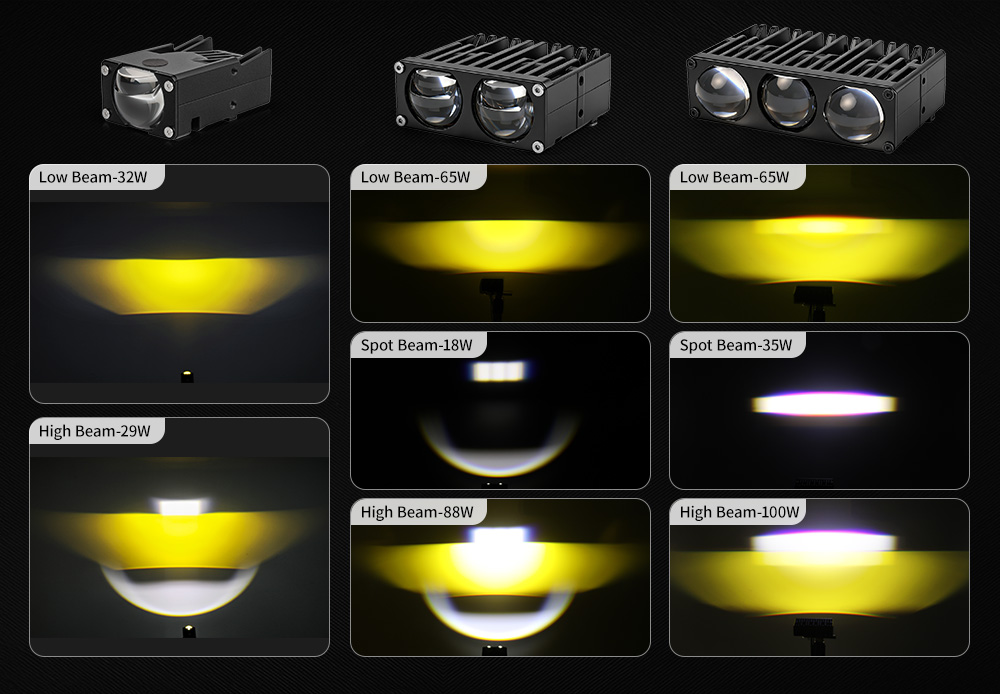 Low Beam-32W

High Beam-29W

Low Beam-65W

Spot Beam-18W

High Beam-88W

Low Beam-65W

Spot Beam-35W

High Beam-100W