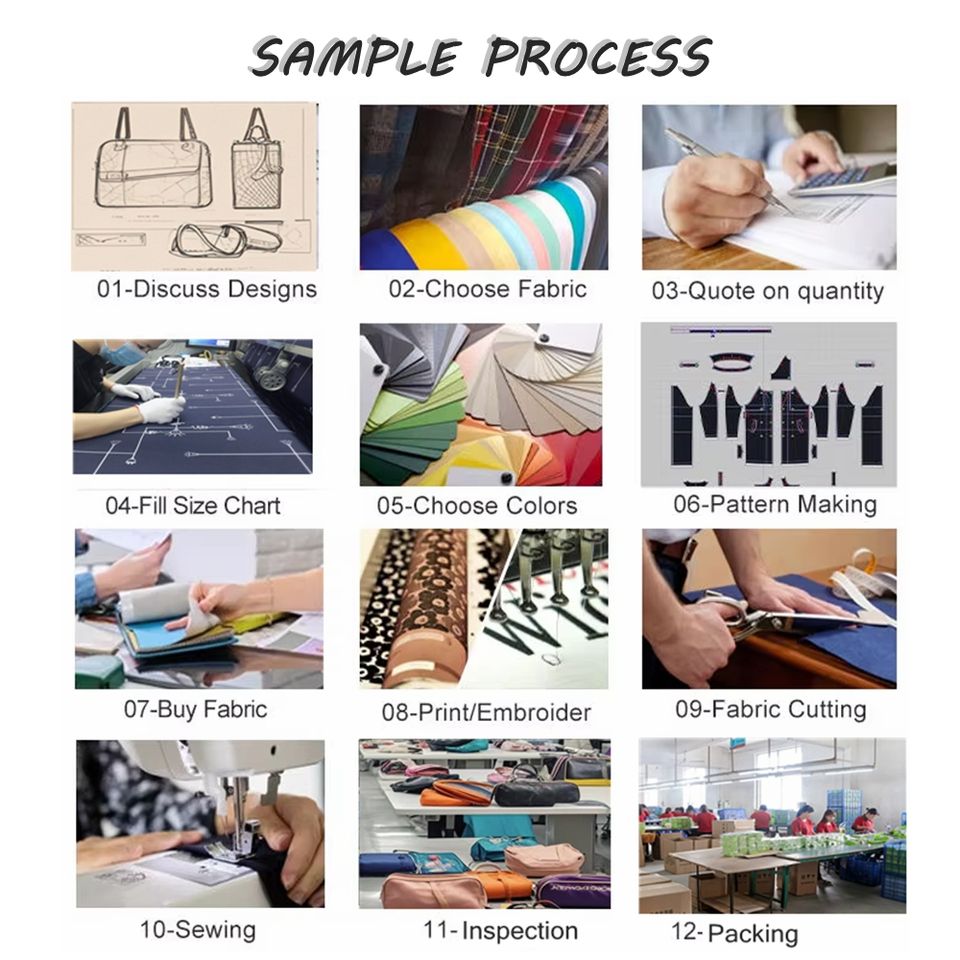 SAMPLE PROCESS

01-Discuss Designs

02-Choose Fabric

03-Quote on quantity

04-Fill Size Chart

05-Choose Colors

06-Pattern Making

07-Buy Fabric

08-Print/Embroider

09-Fabric Cutting

10-Sewing

11-Inspection

12-Packing