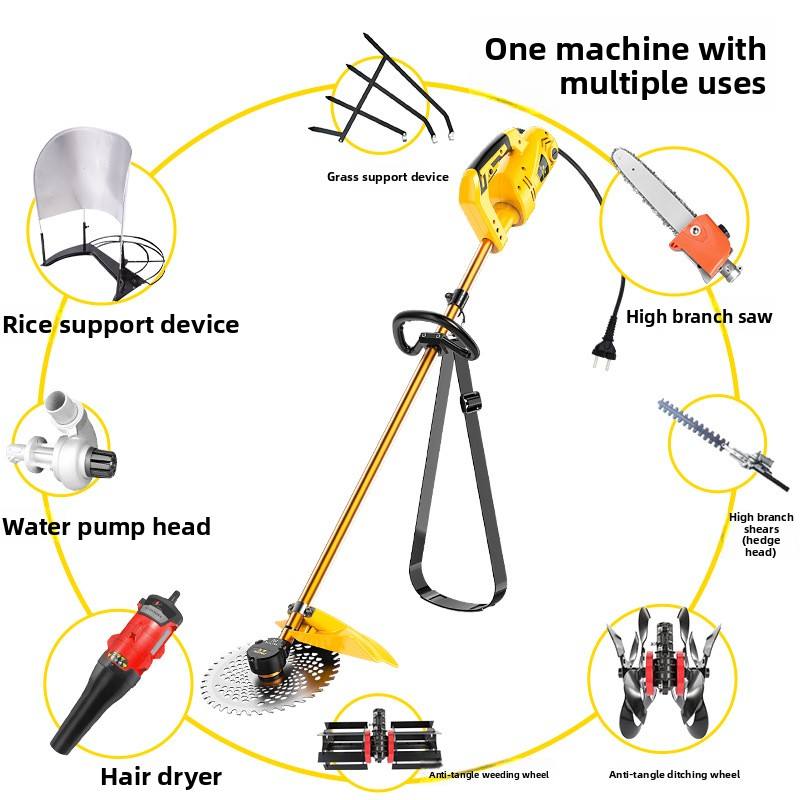 One machine with multiple uses

Grass support device

Rice support device

High branch saw

Water pump head

High branch shears (hedge head)

Hair dryer

Anti-tangle weeding wheel

Anti-tangle ditching wheel