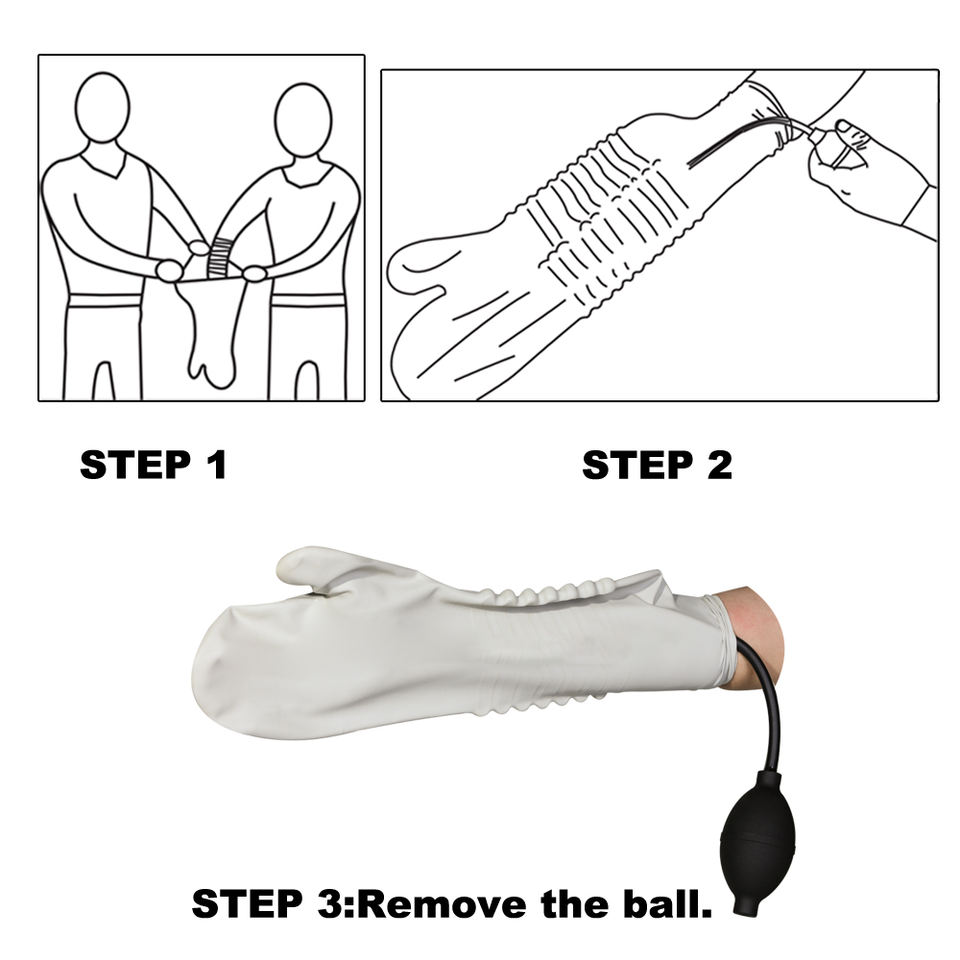 STEP 1

STEP 2

STEP 3:Remove the ball.