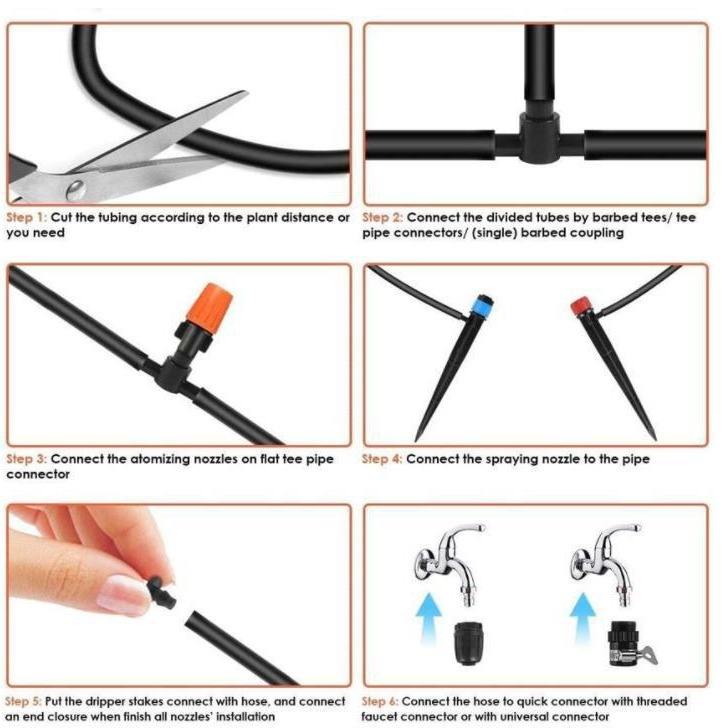 Step 1: Cut the tubing according to the plant distance or you need

Step 2: Connect the divided tubes by barbed tees/ tee pipe connectors/ (single) barbed coupling

Step 3: Connect the atomizing nozzles on flat tee pipe connector

Step 4: Connect the spraying nozzle to the pipe

Step 5: Put the dripper stakes connect with hose, and connect an end closure when finish all nozzles' installation

Step 6: Connect the hose to quick connector with threaded faucet connector or with universal connector