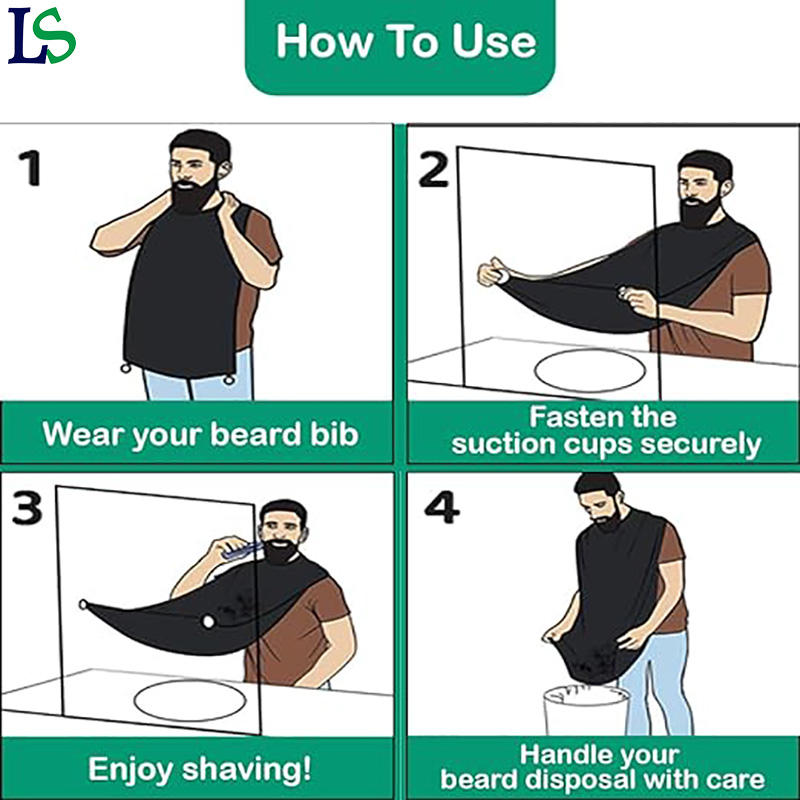 LS

How To Use

1

Wear your beard bib

2

Fasten the suction cups securely

3

Enjoy shaving!

4

Handle your beard disposal with care